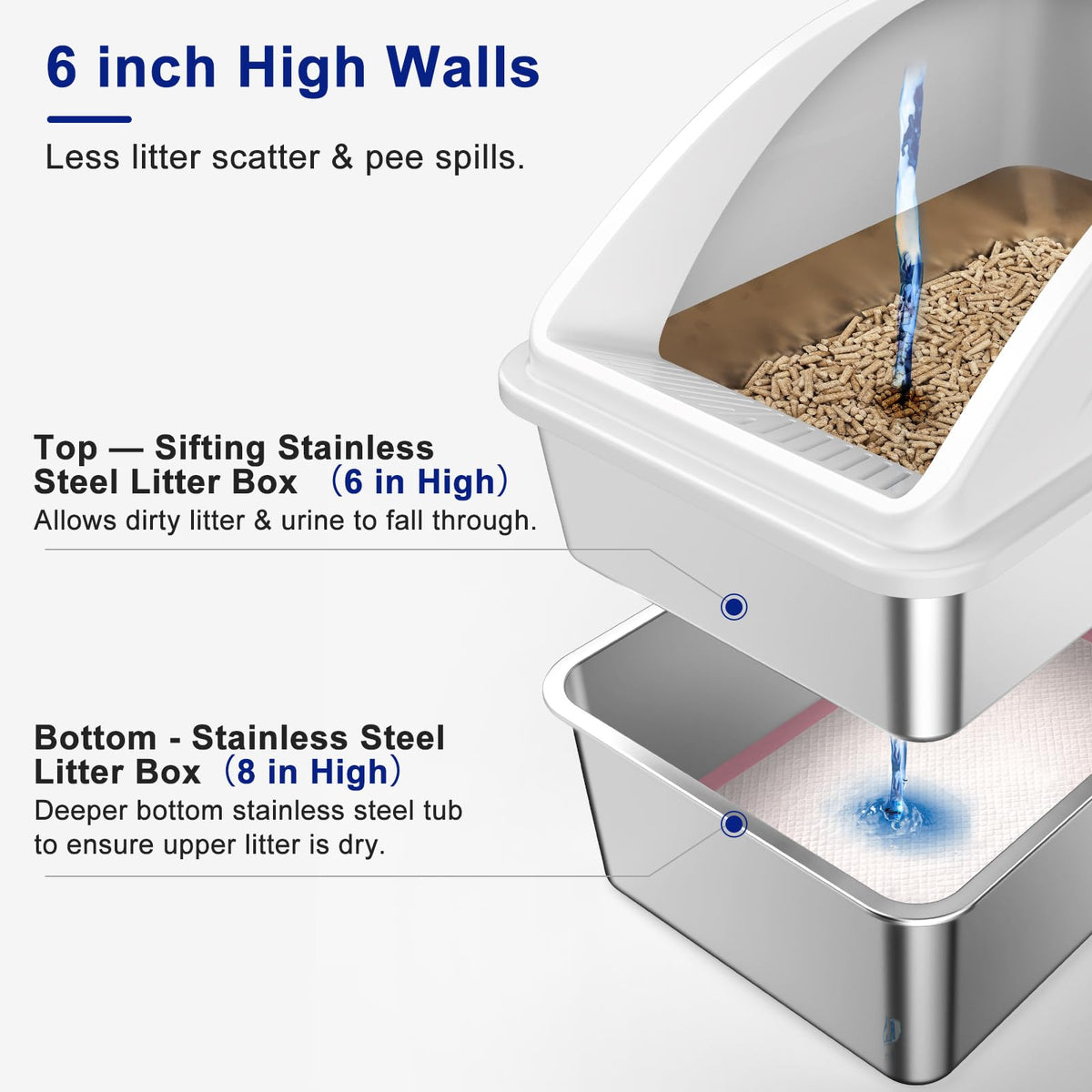 6 inch High Walls

Less litter scatter & pee spills.

Top — Sifting Stainless Steel Litter Box （6 in High）
Allows dirty litter & urine to fall through.

Bottom - Stainless Steel Litter Box（8 in High）
Deeper bottom stainless steel tub to ensure upper litter is dry.