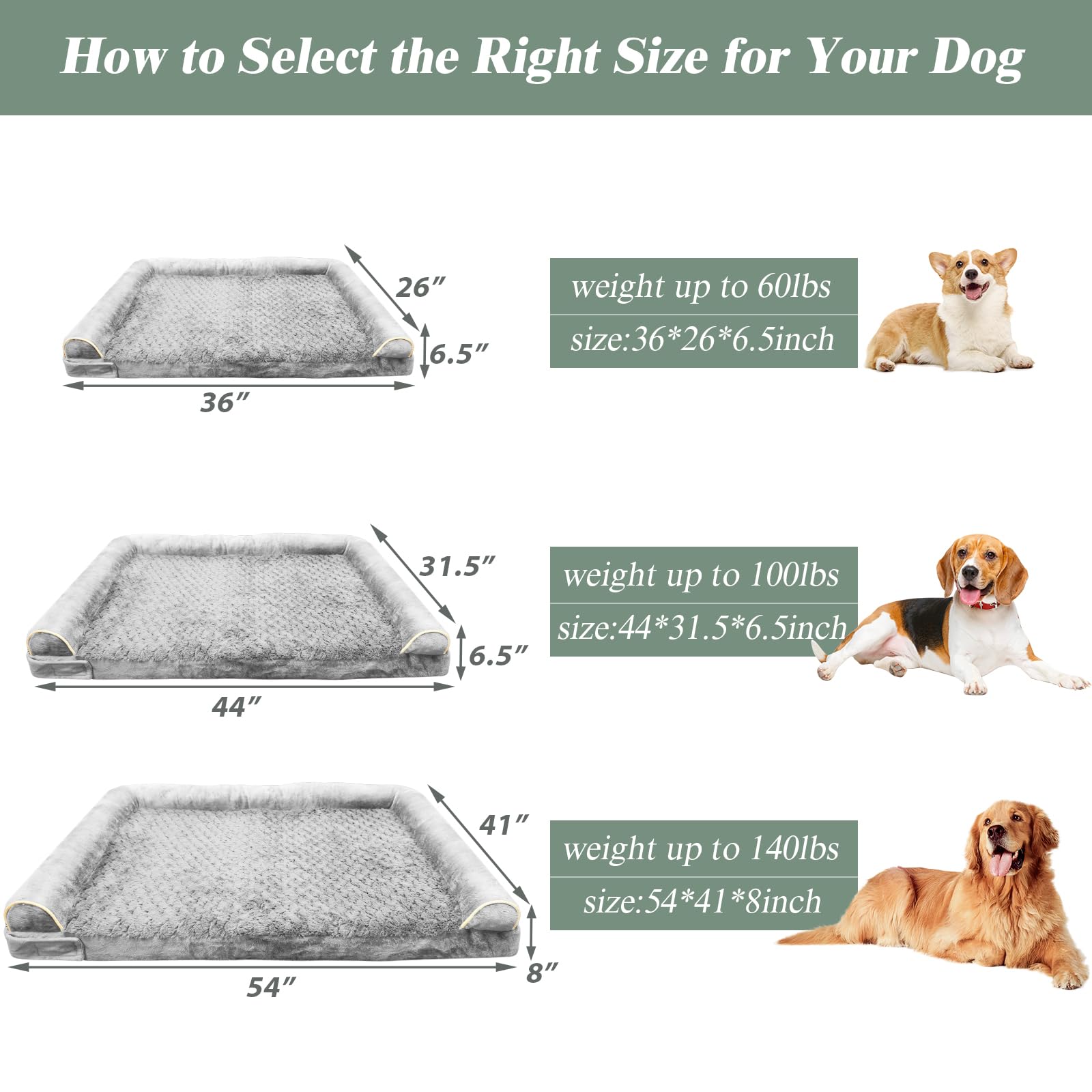 How to Select the Right Size for Your Dog

26″
6.5″
36″

weight up to 60lbs
size:36*26*6.5inch

31.5″
6.5″
44″

weight up to 100lbs
size:44*31.5*6.5inch

41″
8″
54″

weight up to 140lbs
size:54*41*8inch