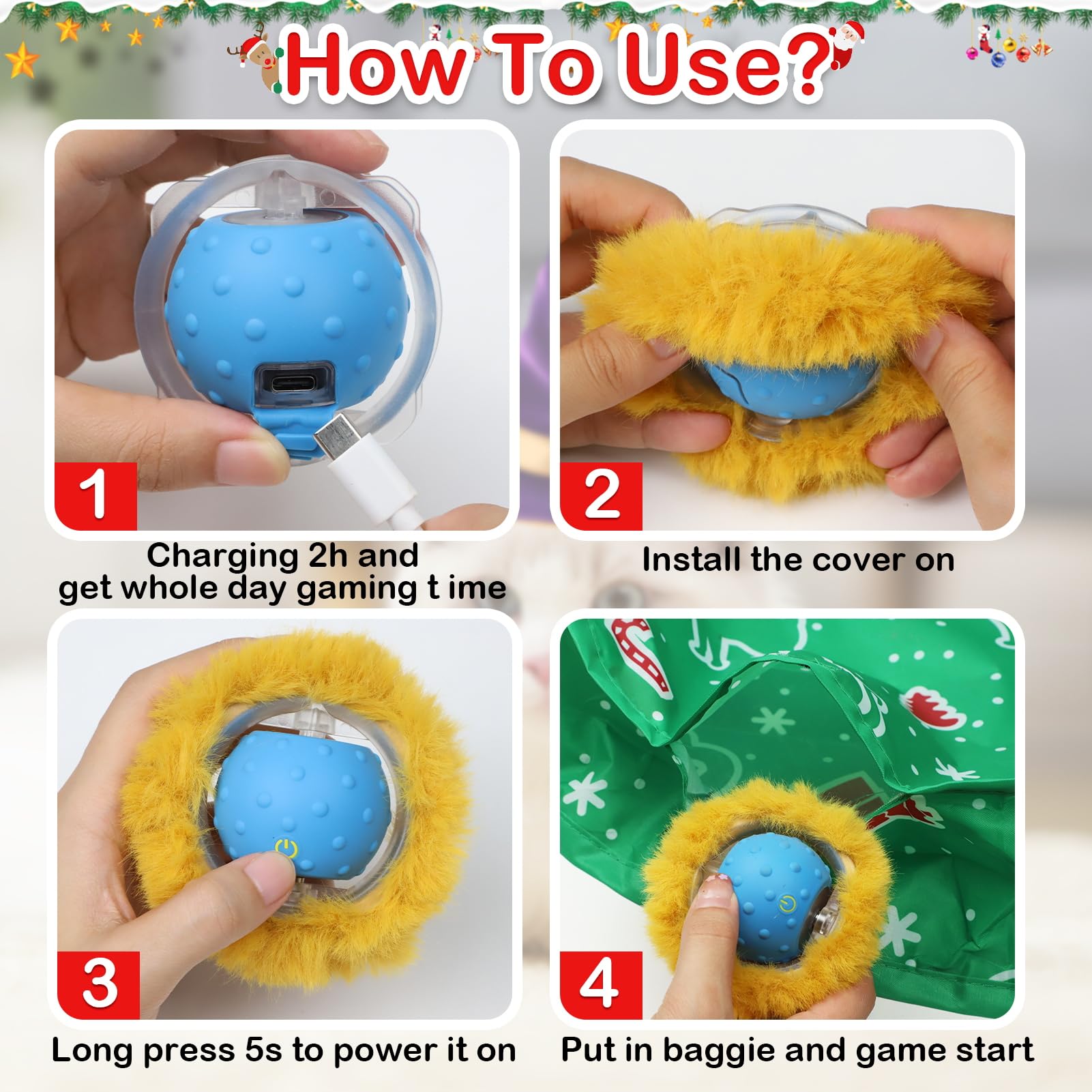 How To Use?

1

Charging 2h and get whole day gaming t ime

2

Install the cover on

3

Long press 5s to power it on

4

Put in baggie and game start