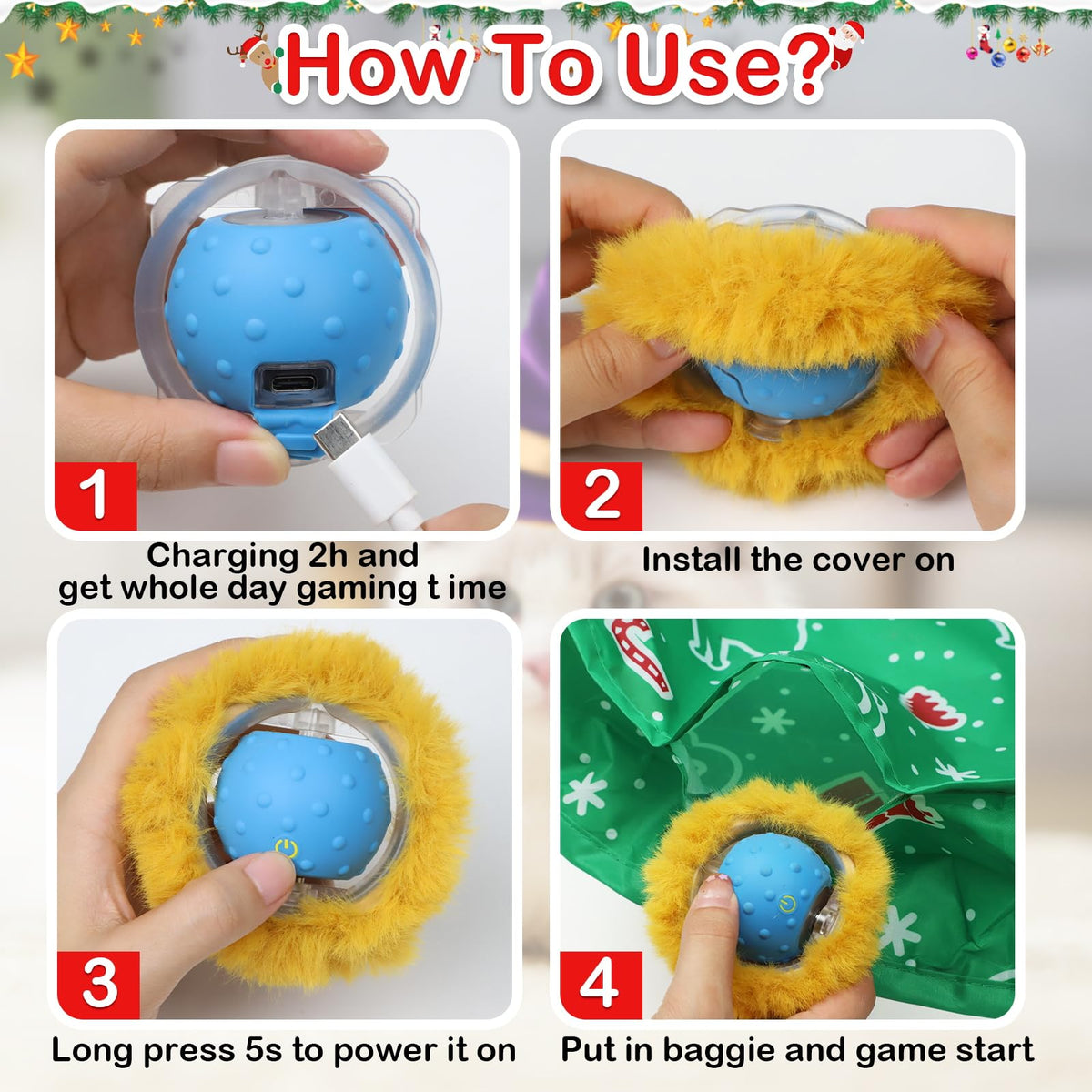 How To Use?

1

Charging 2h and get whole day gaming t ime

2

Install the cover on

3

Long press 5s to power it on

4

Put in baggie and game start