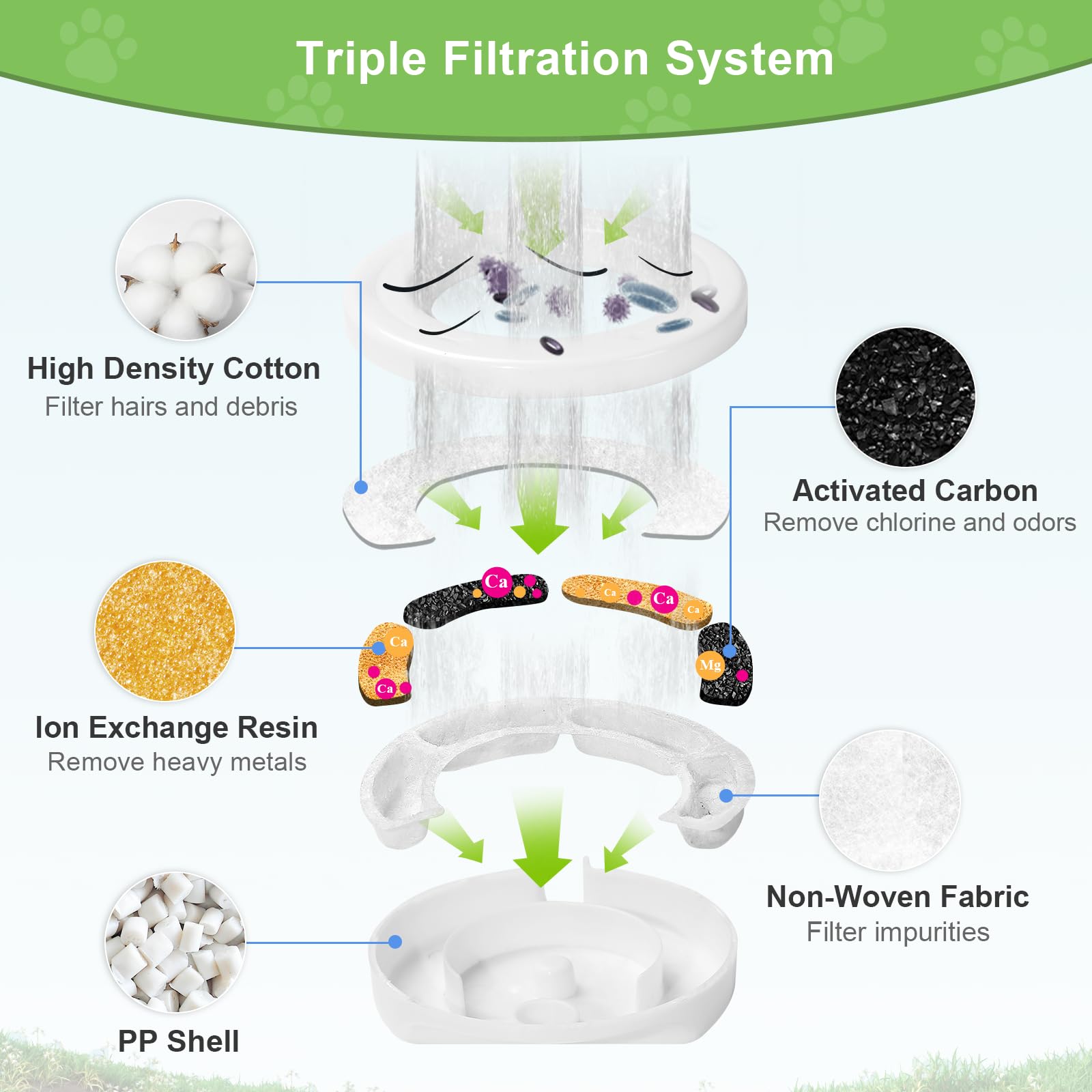 Triple Filtration System

High Density Cotton
Filter hairs and debris

Activated Carbon
Remove chlorine and odors

Ca Ca Ca Ca Ca Ca Mg

Ion Exchange Resin
Remove heavy metals

Non-Woven Fabric
Filter impurities

PP Shell