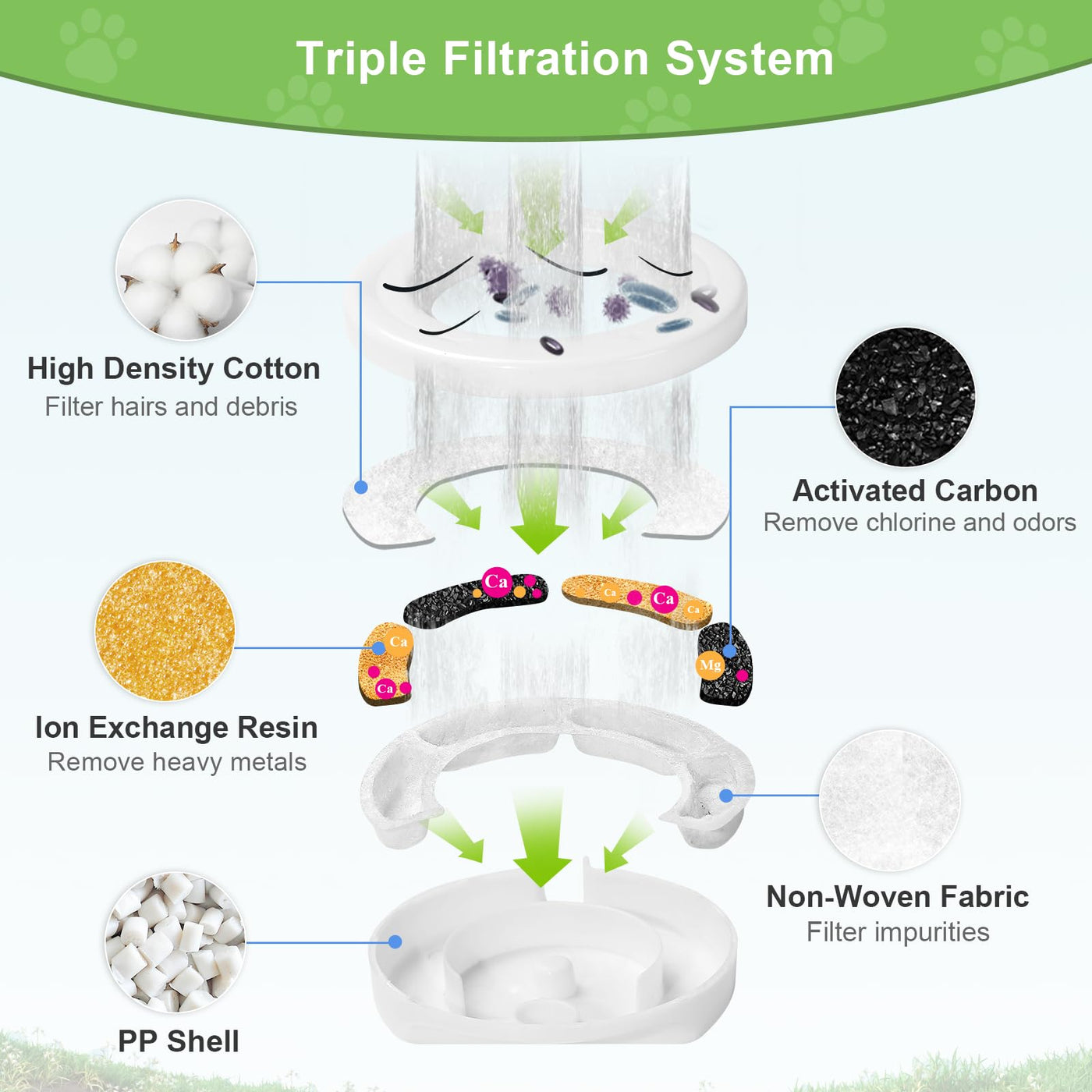 Triple Filtration System

High Density Cotton
Filter hairs and debris

Activated Carbon
Remove chlorine and odors

Ca
Ca
Ca
Ca
Ca
Ca
Mg

Ion Exchange Resin
Remove heavy metals

Non-Woven Fabric
Filter impurities

PP Shell