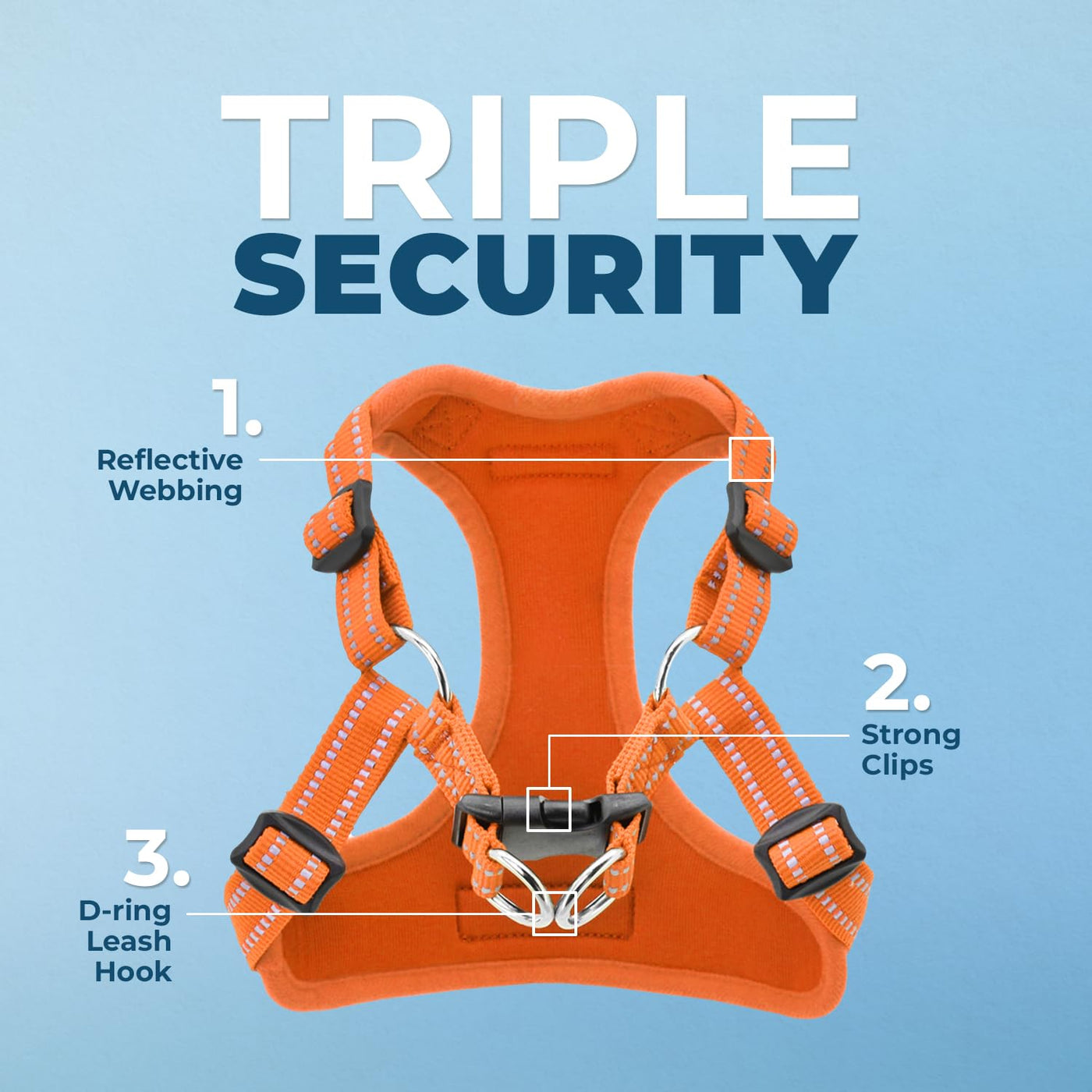 TRIPLE
SECURITY

1.
Reflective Webbing

2.
Strong Clips

3.
D-ring Leash Hook