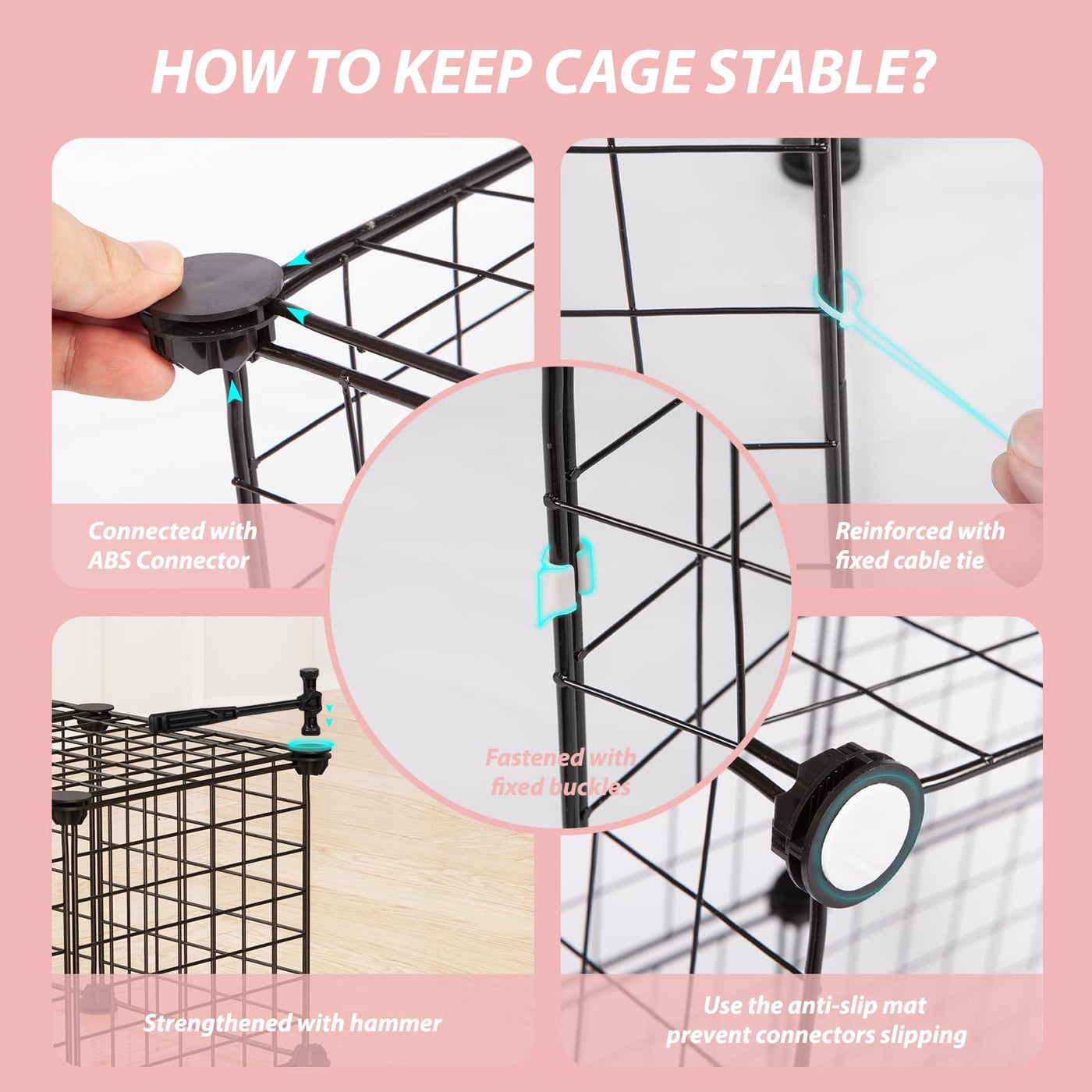 HOW TO KEEP CAGE STABLE?

Connected with ABS Connector

Reinforced with fixed cable tie

Fastened with fixed buckles

Strengthened with hammer

Use the anti-slip mat prevent connectors slipping