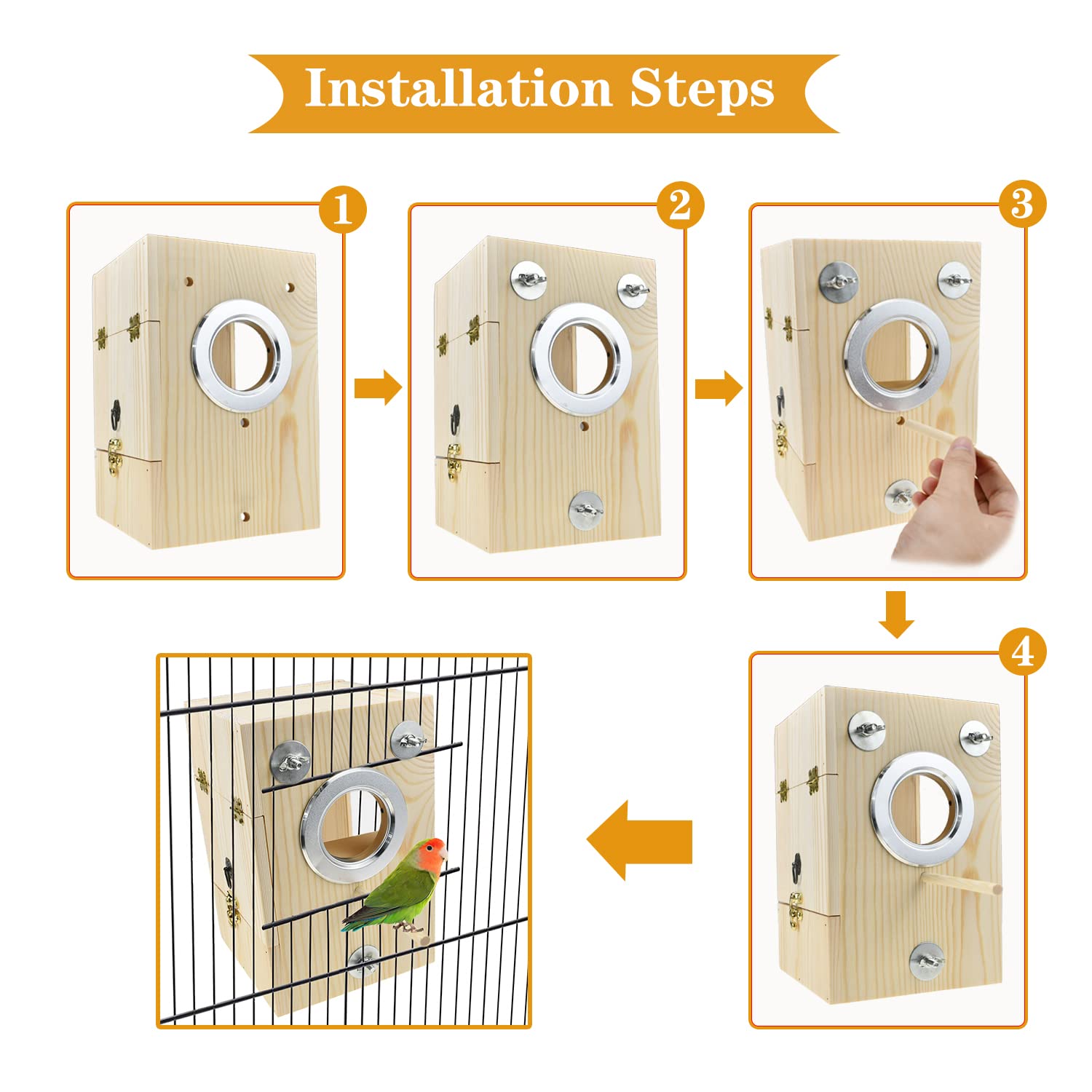 Installation Steps

1

2

3

4