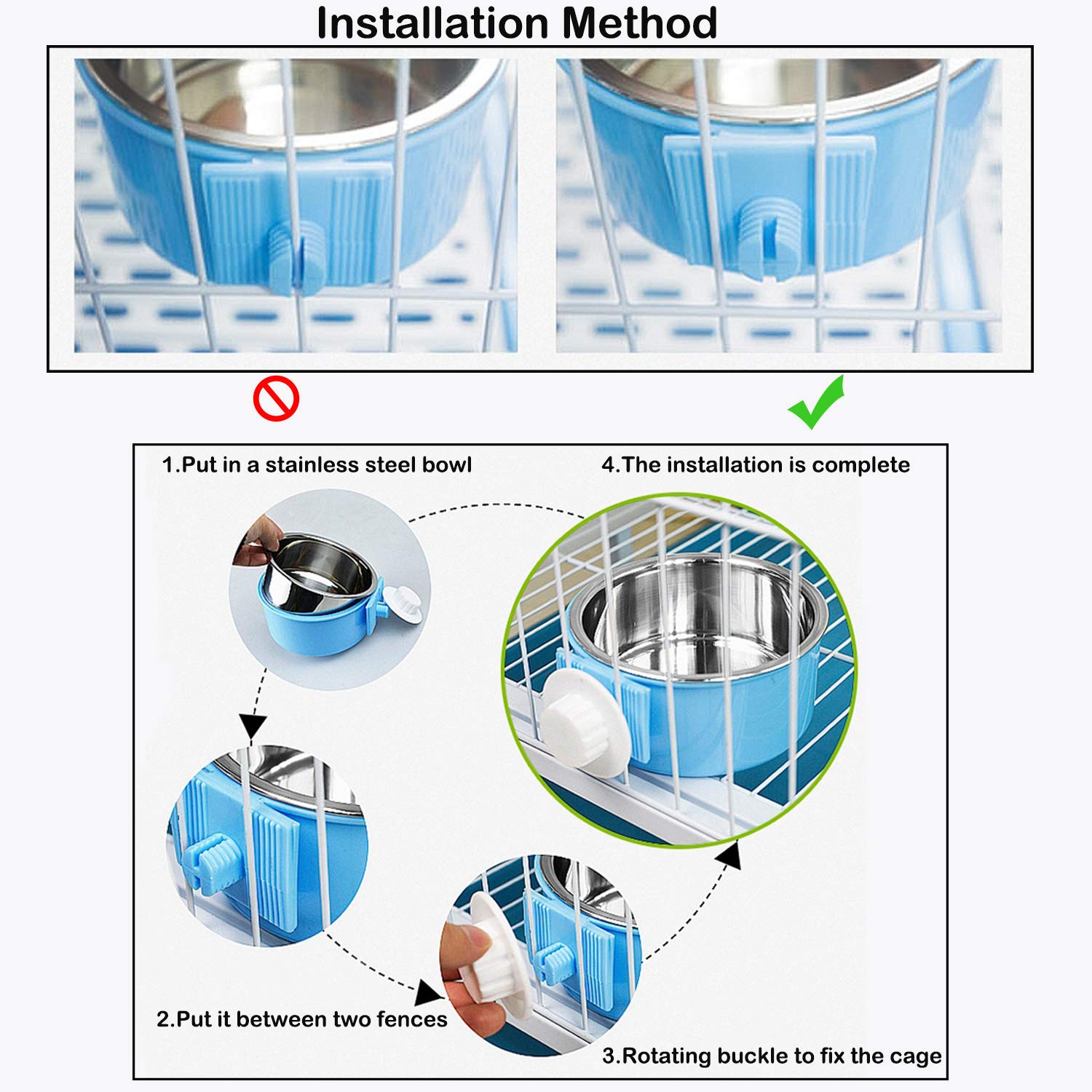 Installation Method

1.Put in a stainless steel bowl

4.The installation is complete

2.Put it between two fences

3.Rotating buckle to fix the cage