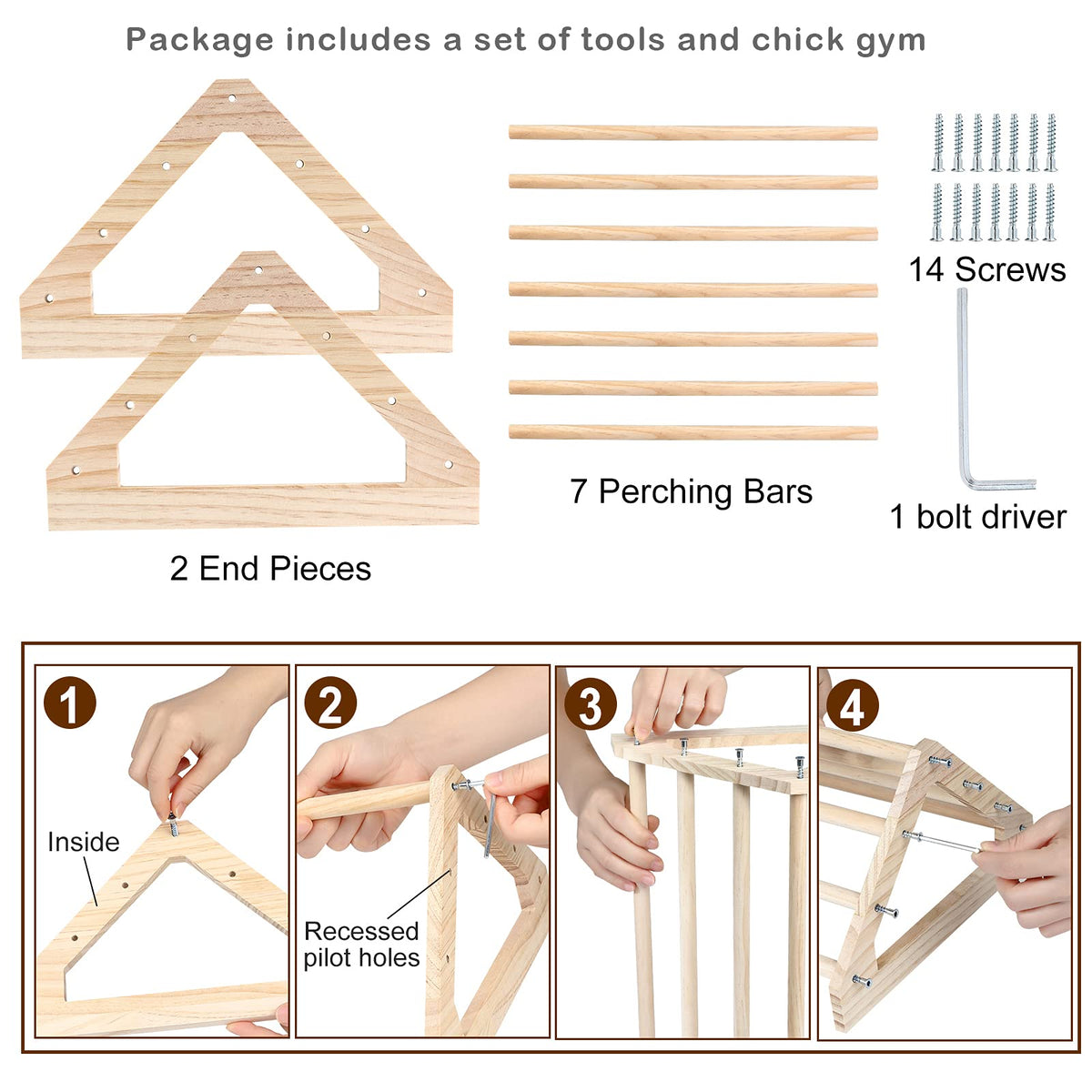 Package includes a set of tools and chick gym

2 End Pieces

7 Perching Bars

14 Screws

1 bolt driver

1

Inside

2

Recessed pilot holes

3

4