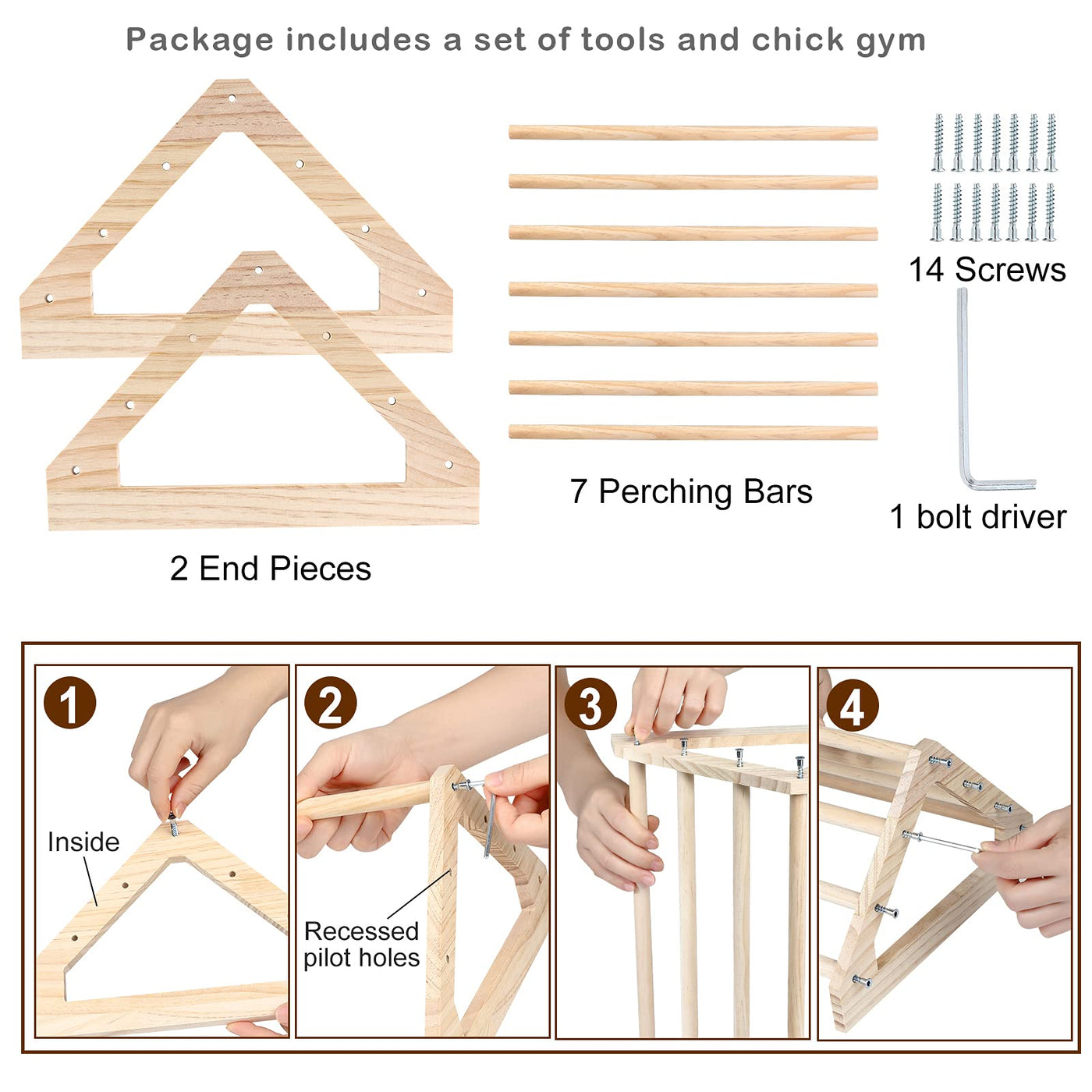 Package includes a set of tools and chick gym

2 End Pieces

7 Perching Bars

14 Screws

1 bolt driver

1

Inside

2

Recessed pilot holes

3

4