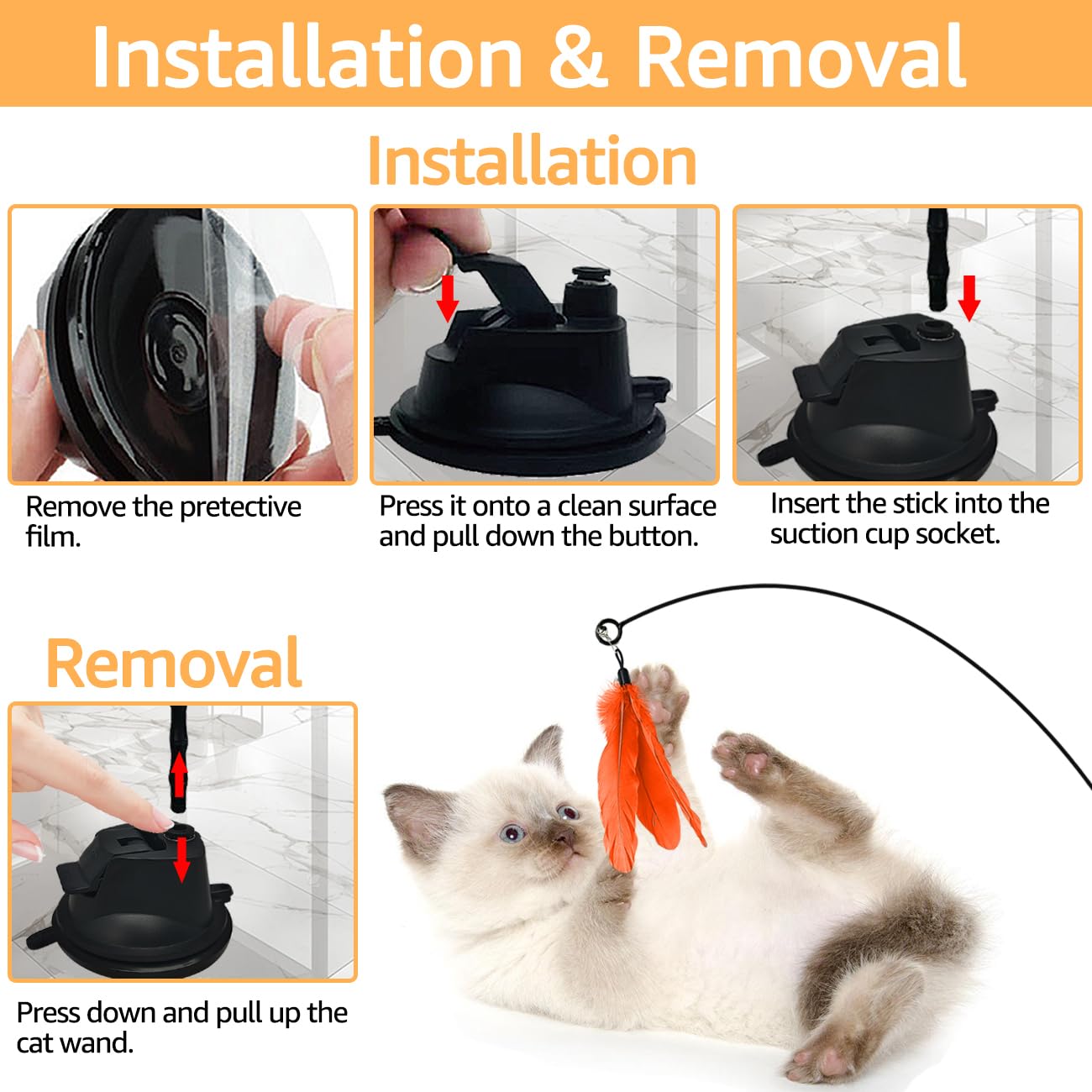 Installation & Removal

Installation

Remove the pretective film.

Press it onto a clean surface and pull down the button.

Insert the stick into the suction cup socket.

Removal

Press down and pull up the cat wand.