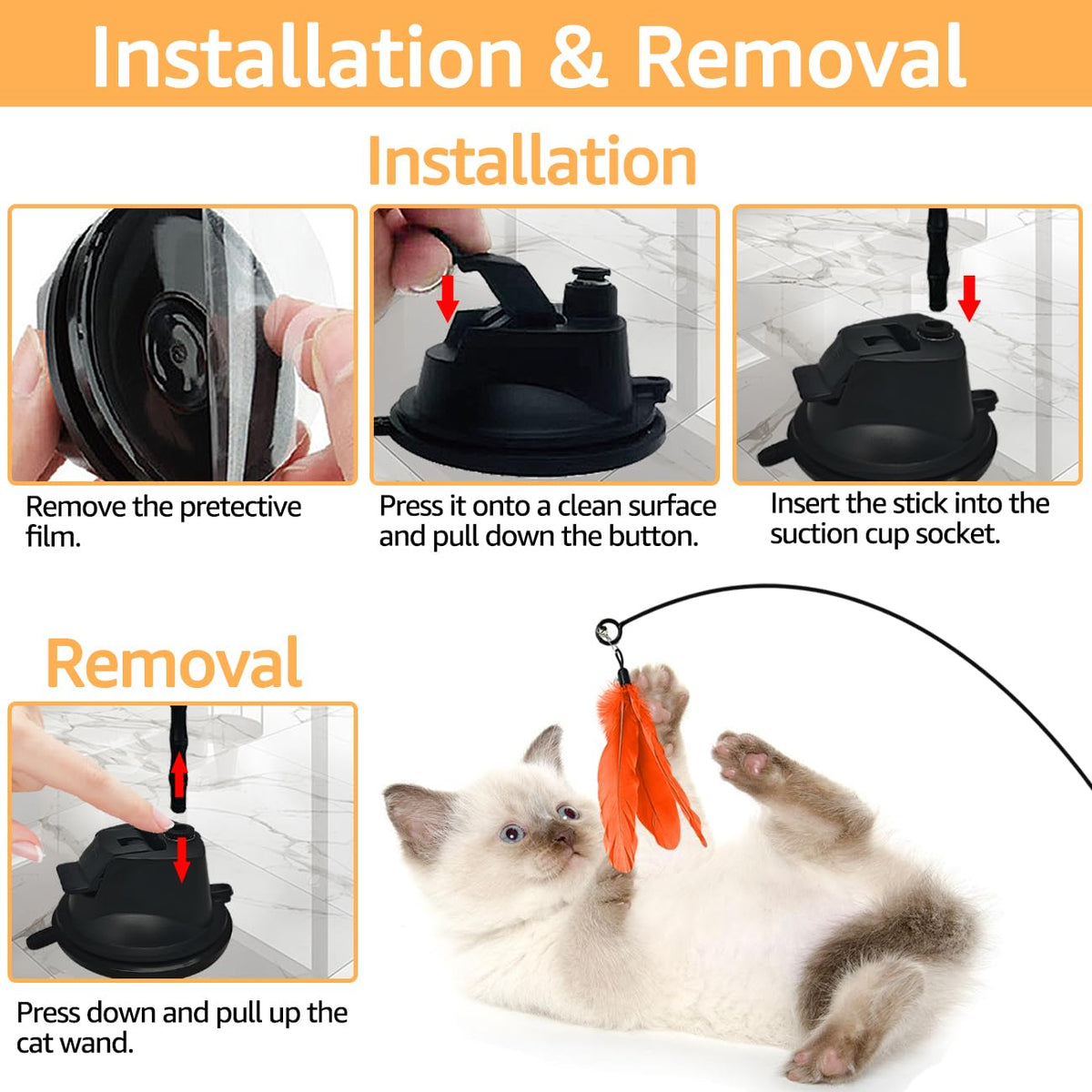 Installation & Removal

Installation

Remove the pretective film.

Press it onto a clean surface and pull down the button.

Insert the stick into the suction cup socket.

Removal

Press down and pull up the cat wand.