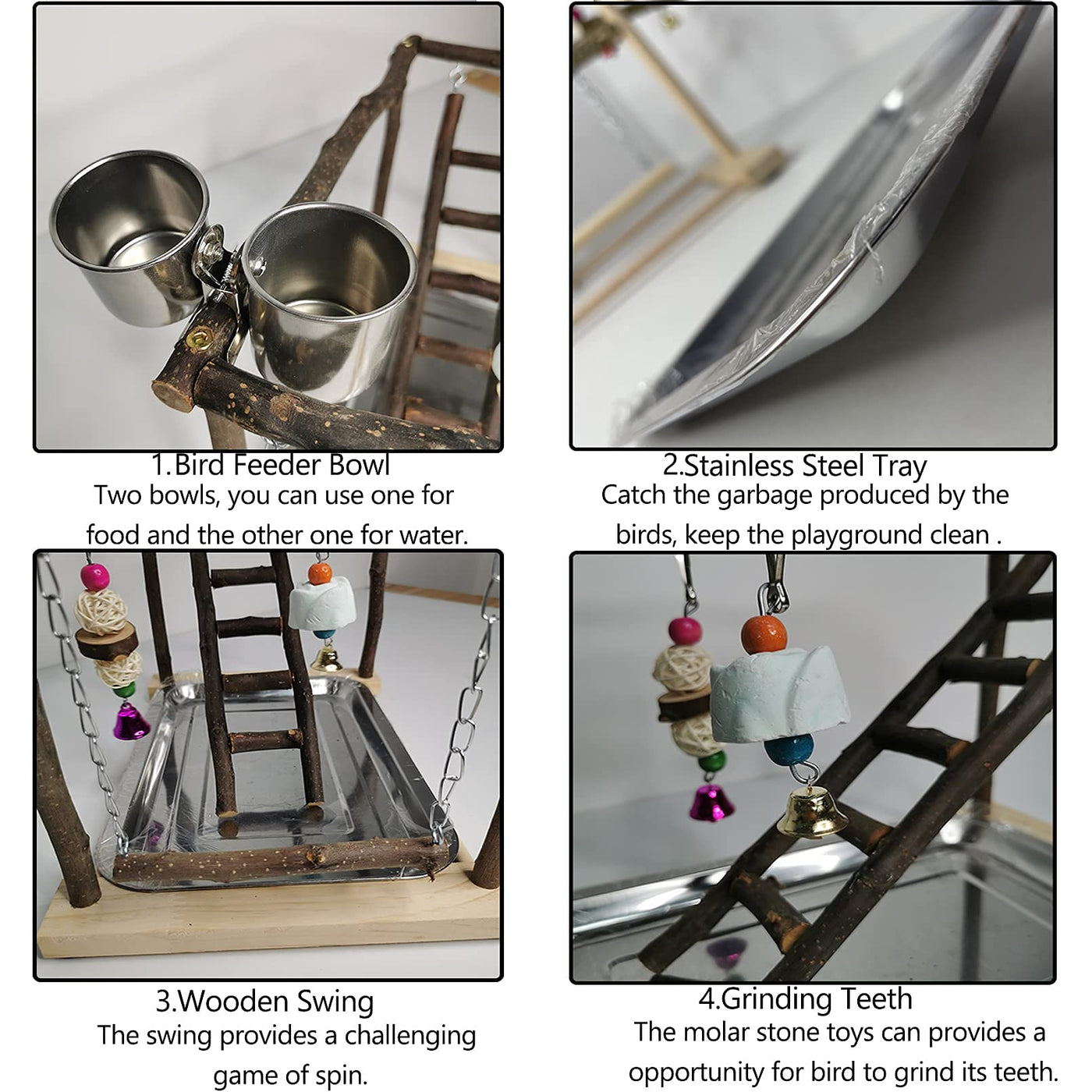 1.Bird Feeder Bowl
Two bowls, you can use one for food and the other one for water.

2.Stainless Steel Tray
Catch the garbage produced by the birds, keep the playground clean .

3.Wooden Swing
The swing provides a challenging game of spin.

4.Grinding Teeth
The molar stone toys can provides a opportunity for bird to grind its teeth.