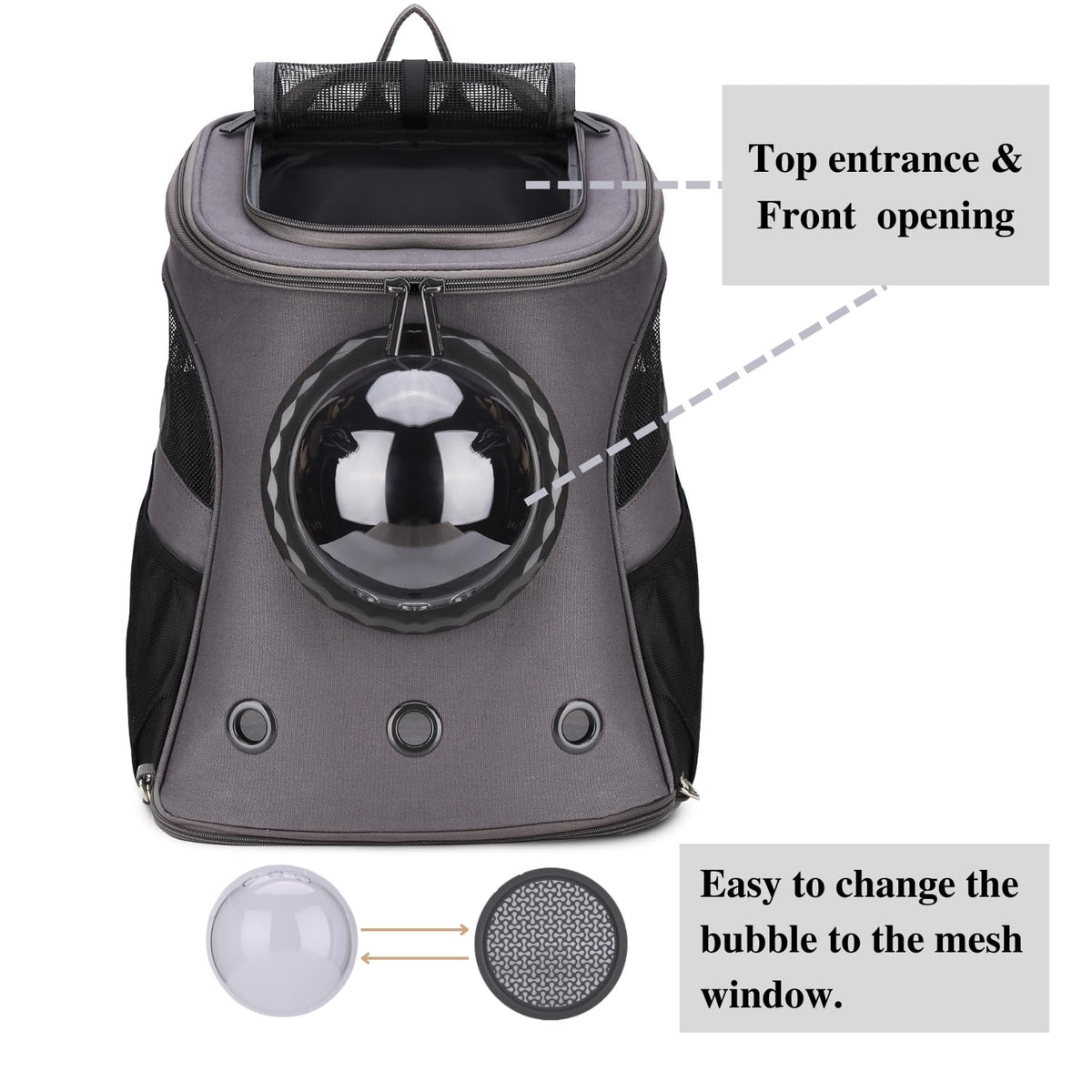 Top entrance &
Front opening

Easy to change the bubble to the mesh window.