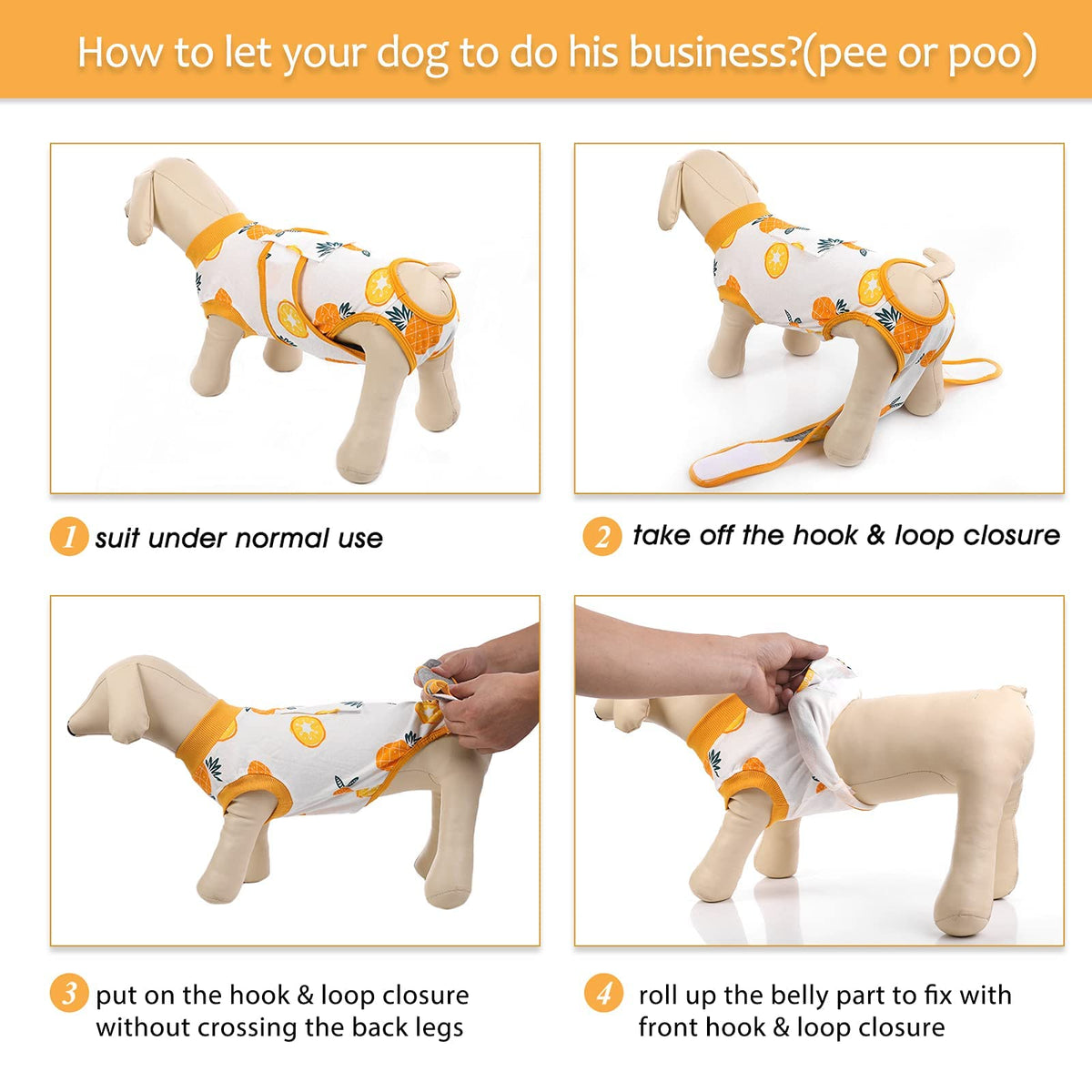 How to let your dog to do his business?(pee or poo)

1 suit under normal use

2 take off the hook & loop closure

3 put on the hook & loop closure without crossing the back legs

4 roll up the belly part to fix with front hook & loop closure