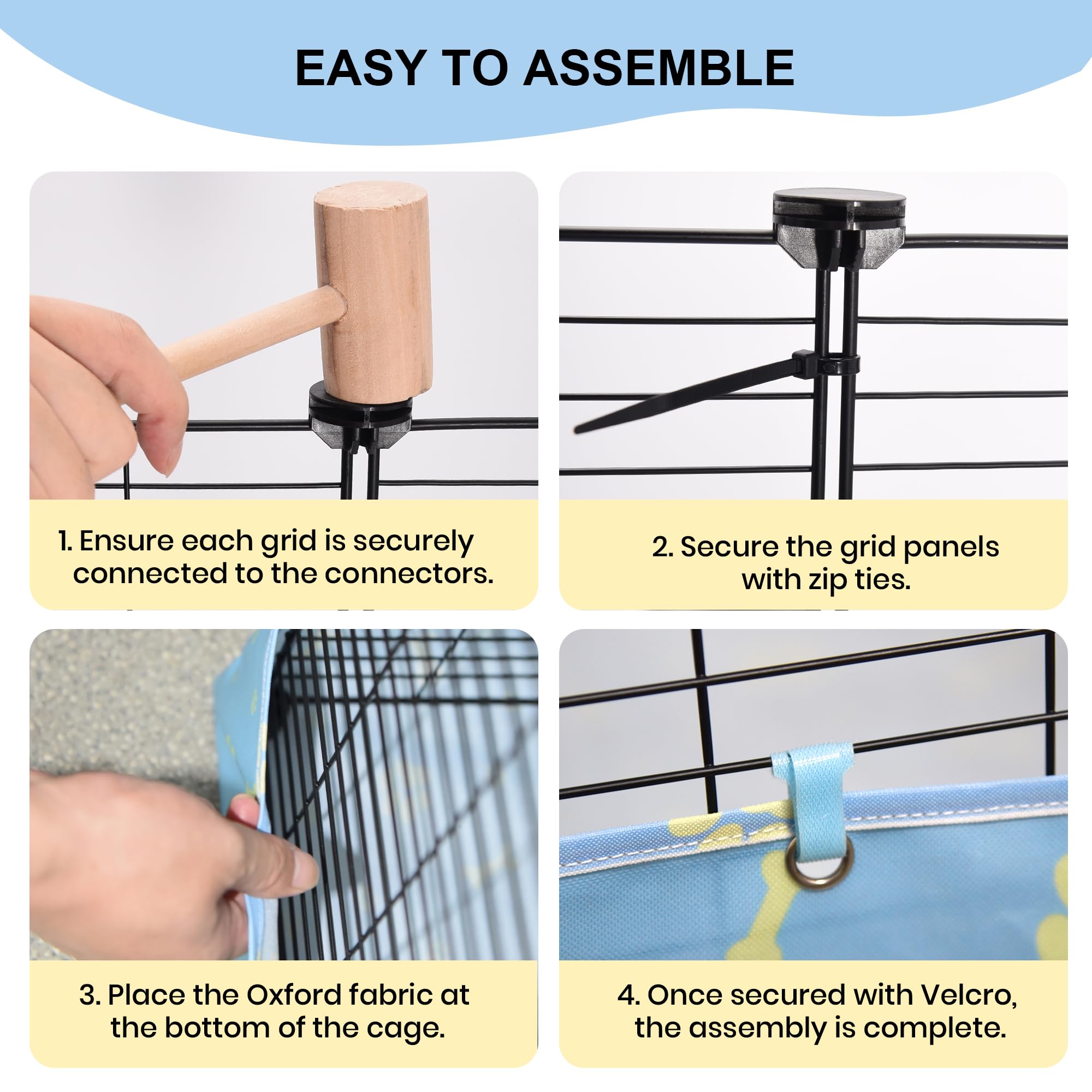 EASY TO ASSEMBLE

1. Ensure each grid is securely connected to the connectors.

2. Secure the grid panels with zip ties.

3. Place the Oxford fabric at the bottom of the cage.

4. Once secured with Velcro, the assembly is complete.