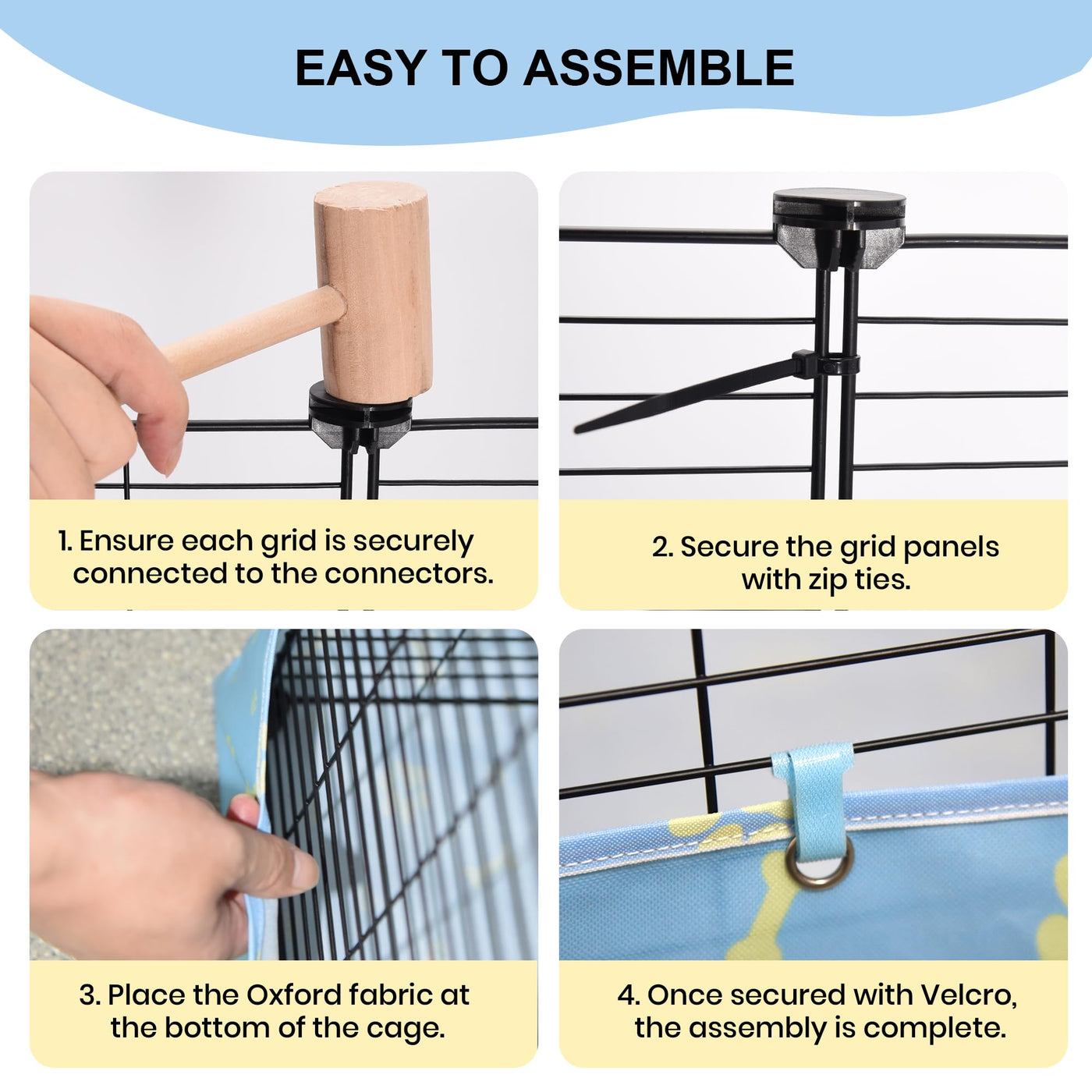 EASY TO ASSEMBLE

1. Ensure each grid is securely connected to the connectors.

2. Secure the grid panels with zip ties.

3. Place the Oxford fabric at the bottom of the cage.

4. Once secured with Velcro, the assembly is complete.