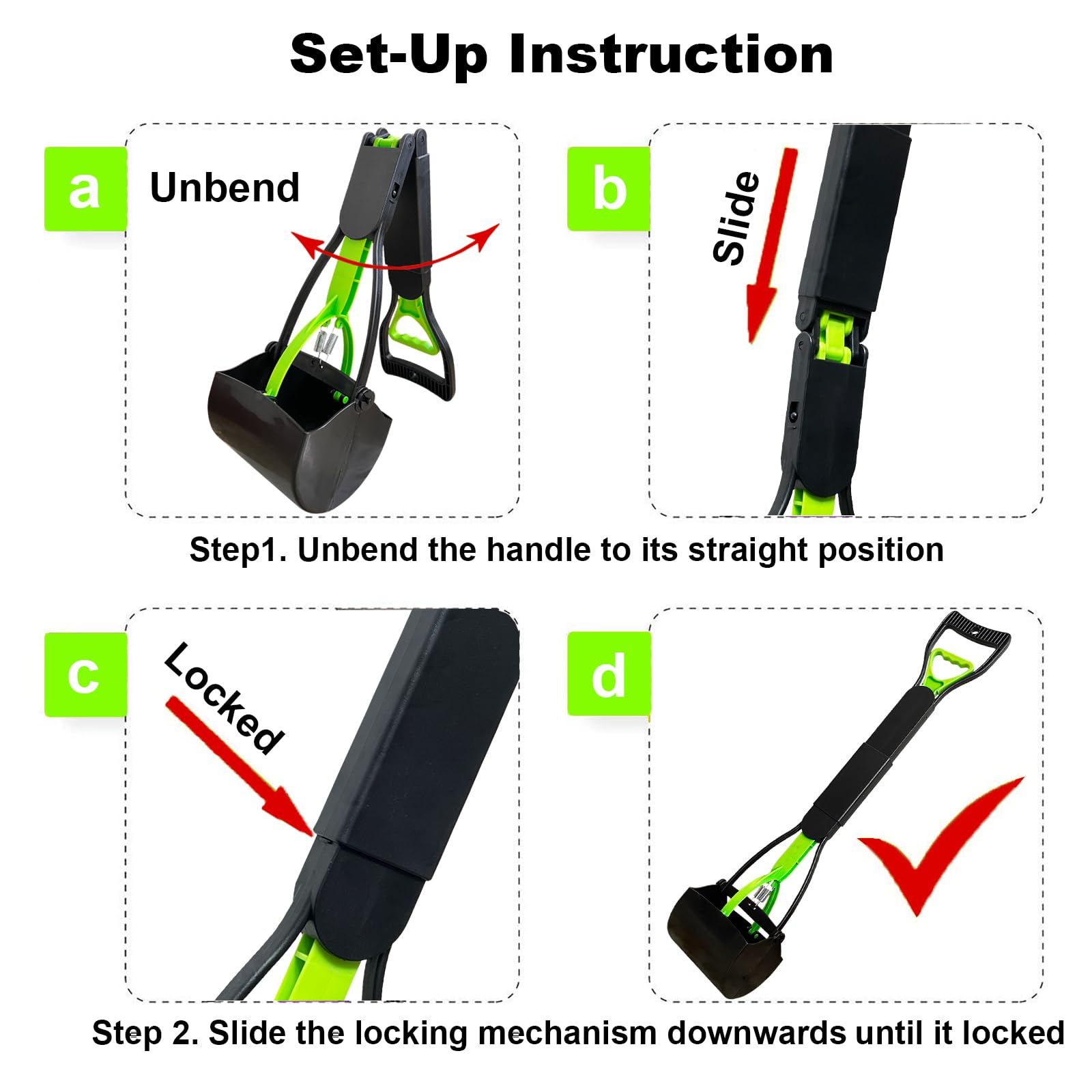 Set-Up Instruction

a Unbend

b Slide

Step1. Unbend the handle to its straight position

c Locked

d

Step 2. Slide the locking mechanism downwards until it locked