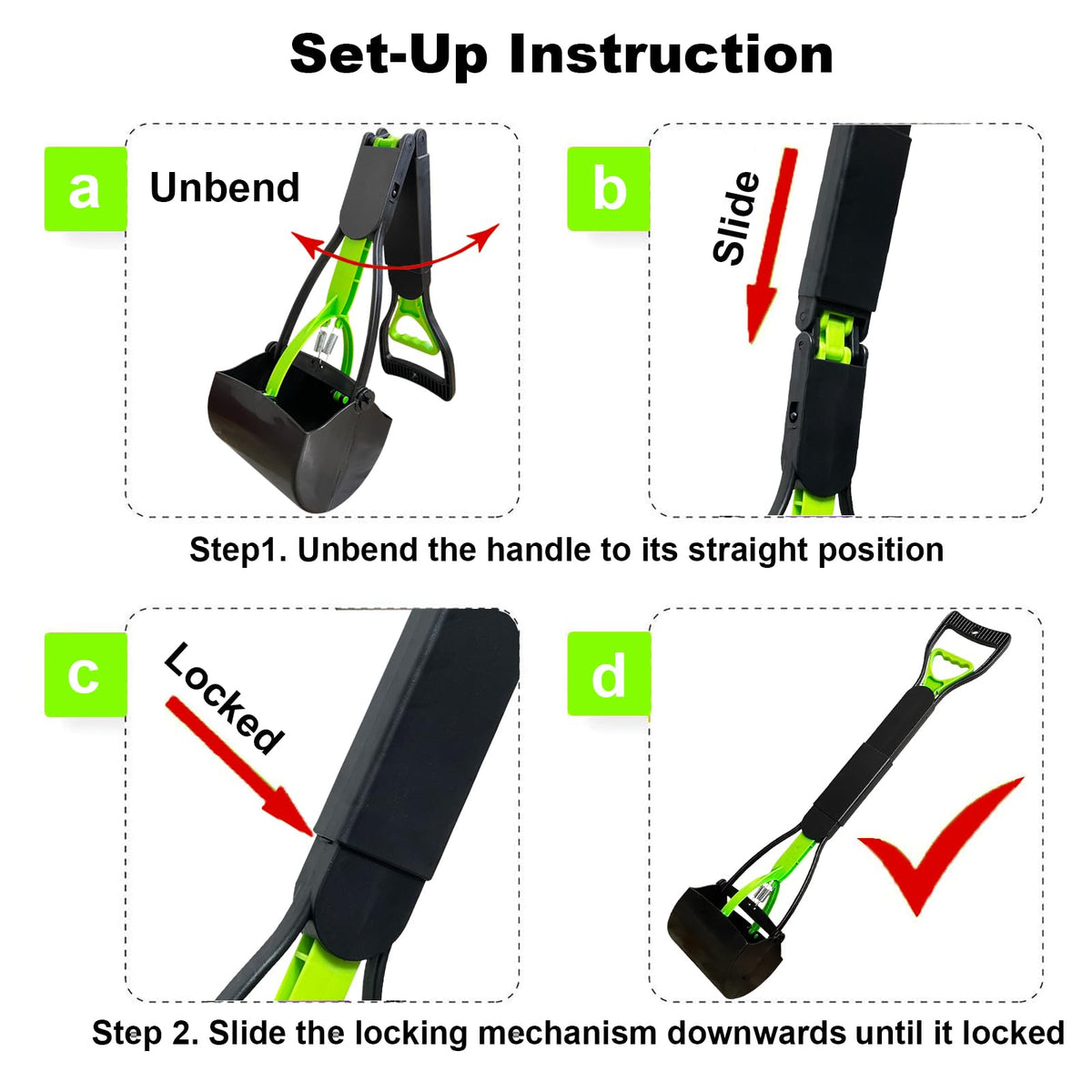 Set-Up Instruction

a

Unbend

b

Slide

Step1. Unbend the handle to its straight position

c

Locked

d

Step 2. Slide the locking mechanism downwards until it locked