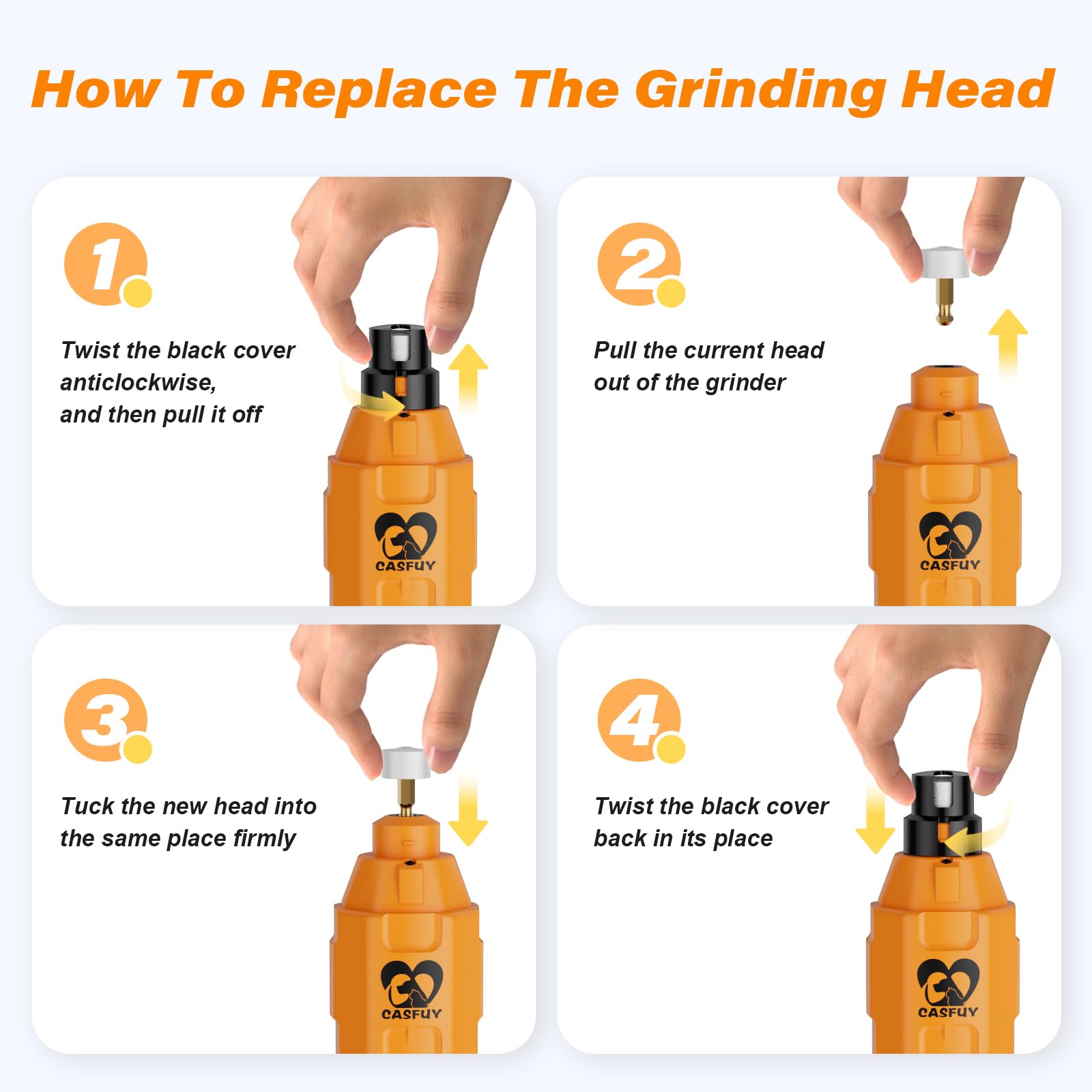 How To Replace The Grinding Head

1

Twist the black cover anticlockwise, and then pull it off

CASFUY

2

Pull the current head out of the grinder

CASFUY

3

Tuck the new head into the same place firmly

CASFUY

4

Twist the black cover back in its place

CASFUY