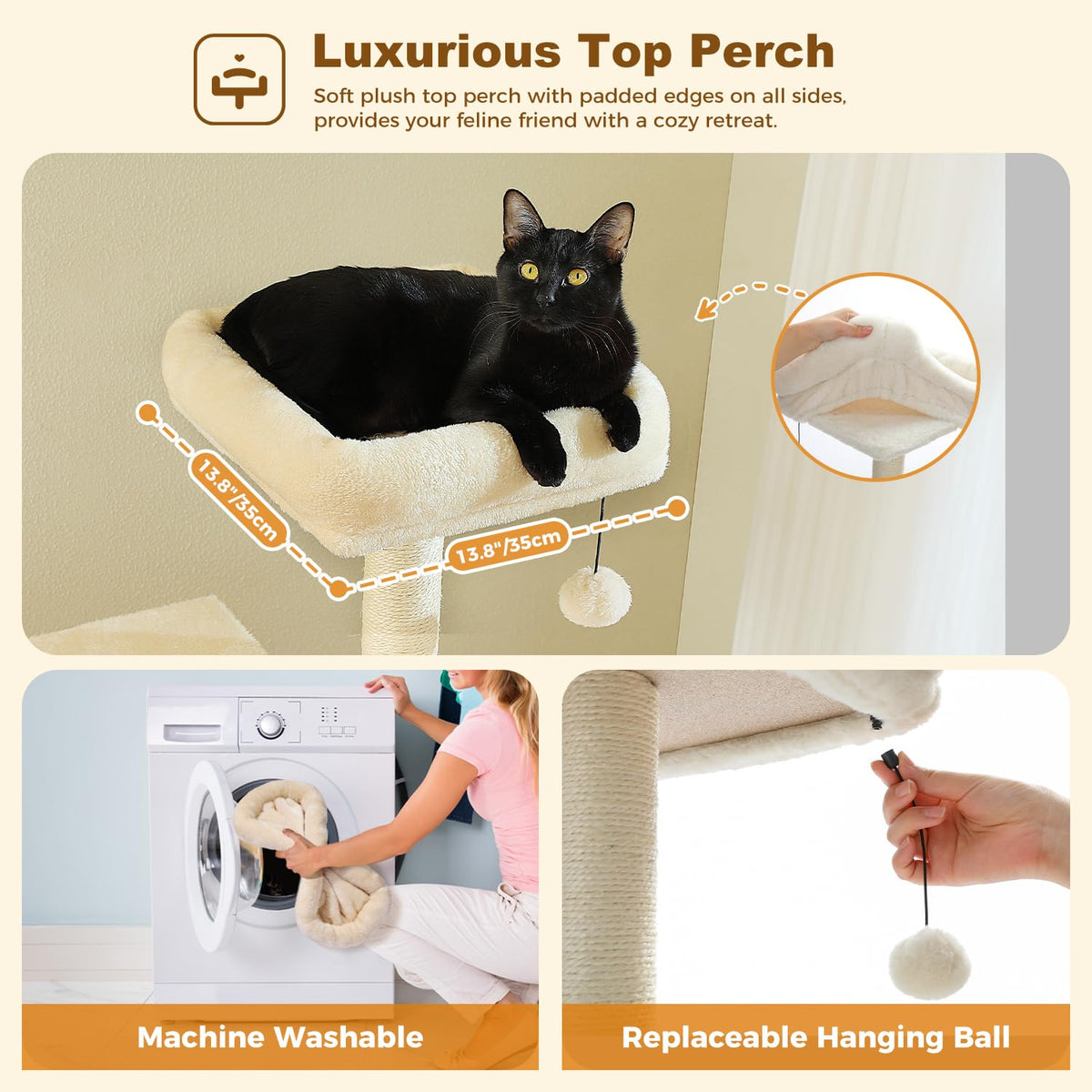 Luxurious Top Perch

Soft plush top perch with padded edges on all sides, provides your feline friend with a cozy retreat.

13.8"/35cm

13.8"/35cm

Machine Washable

Replaceable Hanging Ball