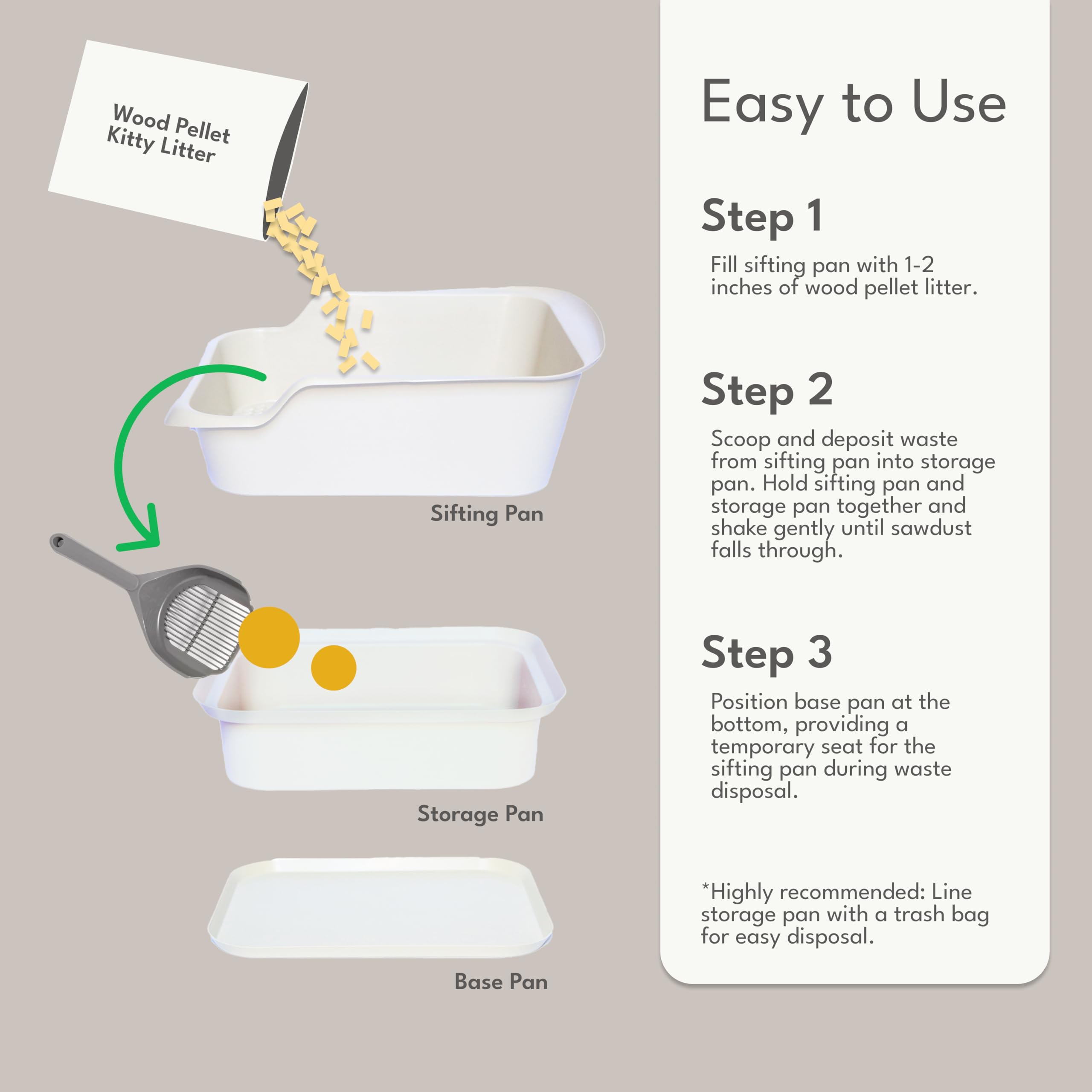 Wood Pellet Kitty Litter

Sifting Pan

Storage Pan

Base Pan

Easy to Use

Step 1

Fill sifting pan with 1-2 inches of wood pellet litter.

Step 2

Scoop and deposit waste from sifting pan into storage pan. Hold sifting pan and storage pan together and shake gently until sawdust falls through.

Step 3

Position base pan at the bottom, providing a temporary seat for the sifting pan during waste disposal.

*Highly recommended: Line storage pan with a trash bag for easy disposal.