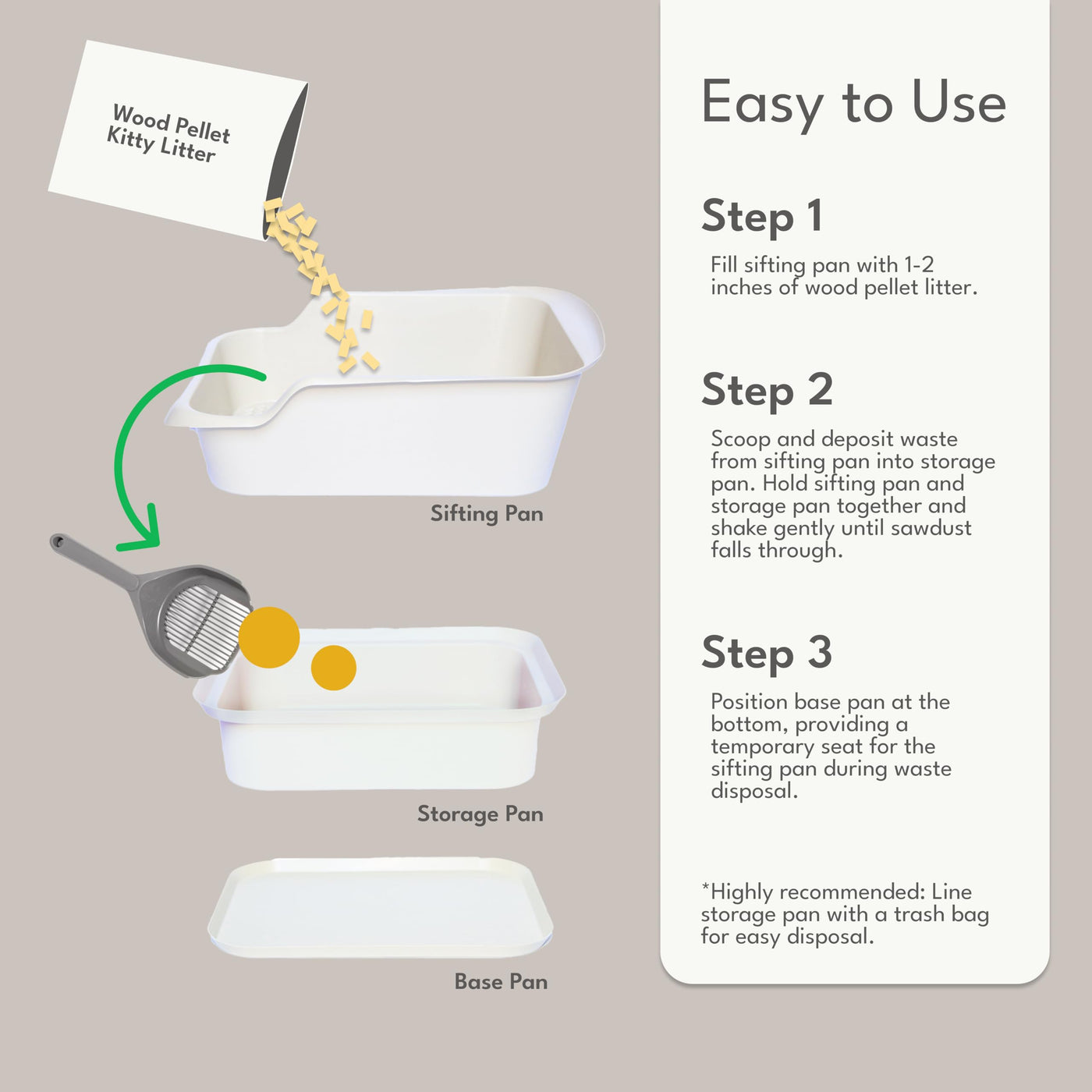 Wood Pellet Kitty Litter

Sifting Pan

Storage Pan

Base Pan

Easy to Use

Step 1

Fill sifting pan with 1-2 inches of wood pellet litter.

Step 2

Scoop and deposit waste from sifting pan into storage pan. Hold sifting pan and storage pan together and shake gently until sawdust falls through.

Step 3

Position base pan at the bottom, providing a temporary seat for the sifting pan during waste disposal.

*Highly recommended: Line storage pan with a trash bag for easy disposal.