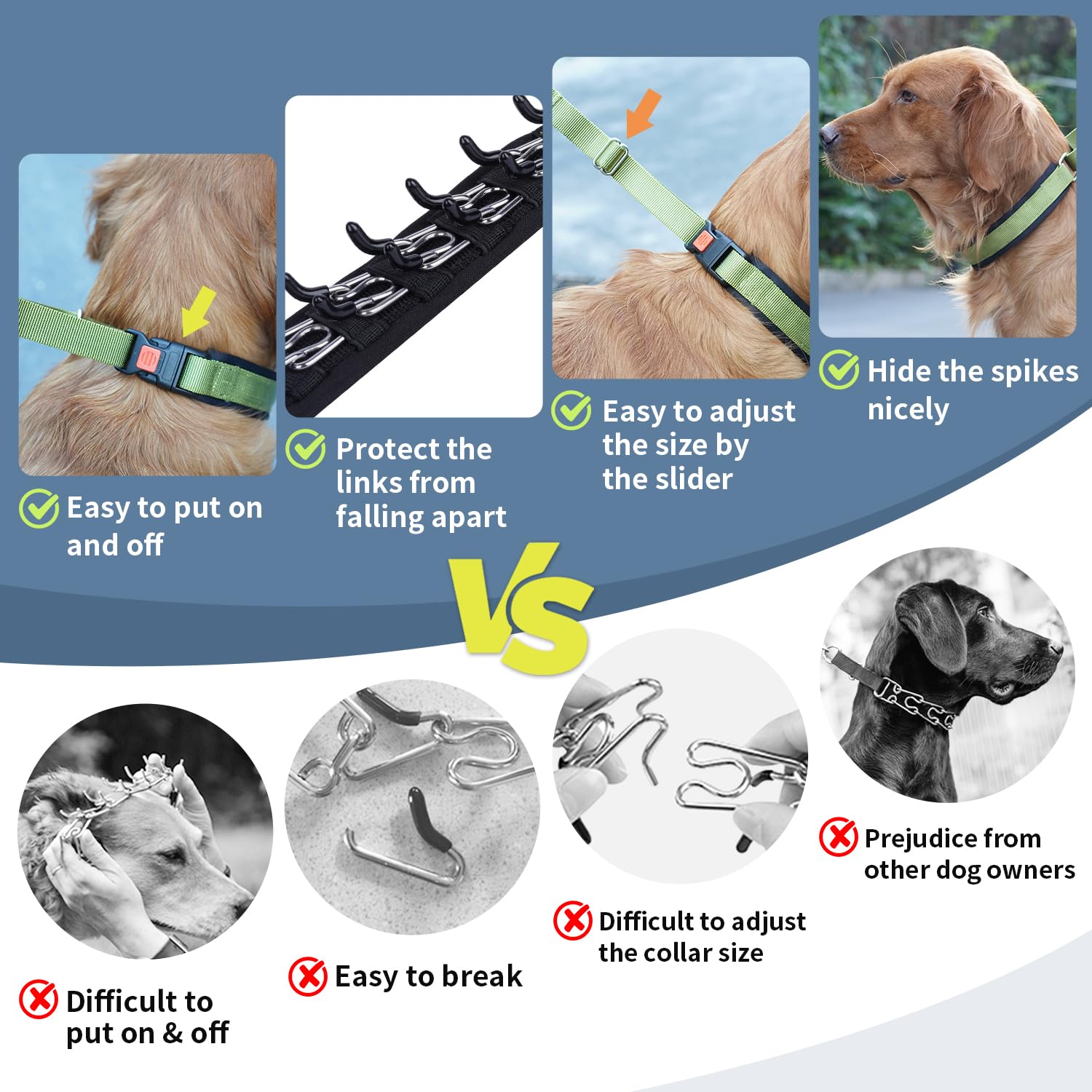 Easy to put on and off

Protect the links from falling apart

Easy to adjust the size by the slider

Hide the spikes nicely

VS

Difficult to put on & off

Easy to break

Difficult to adjust the collar size

Prejudice from other dog owners