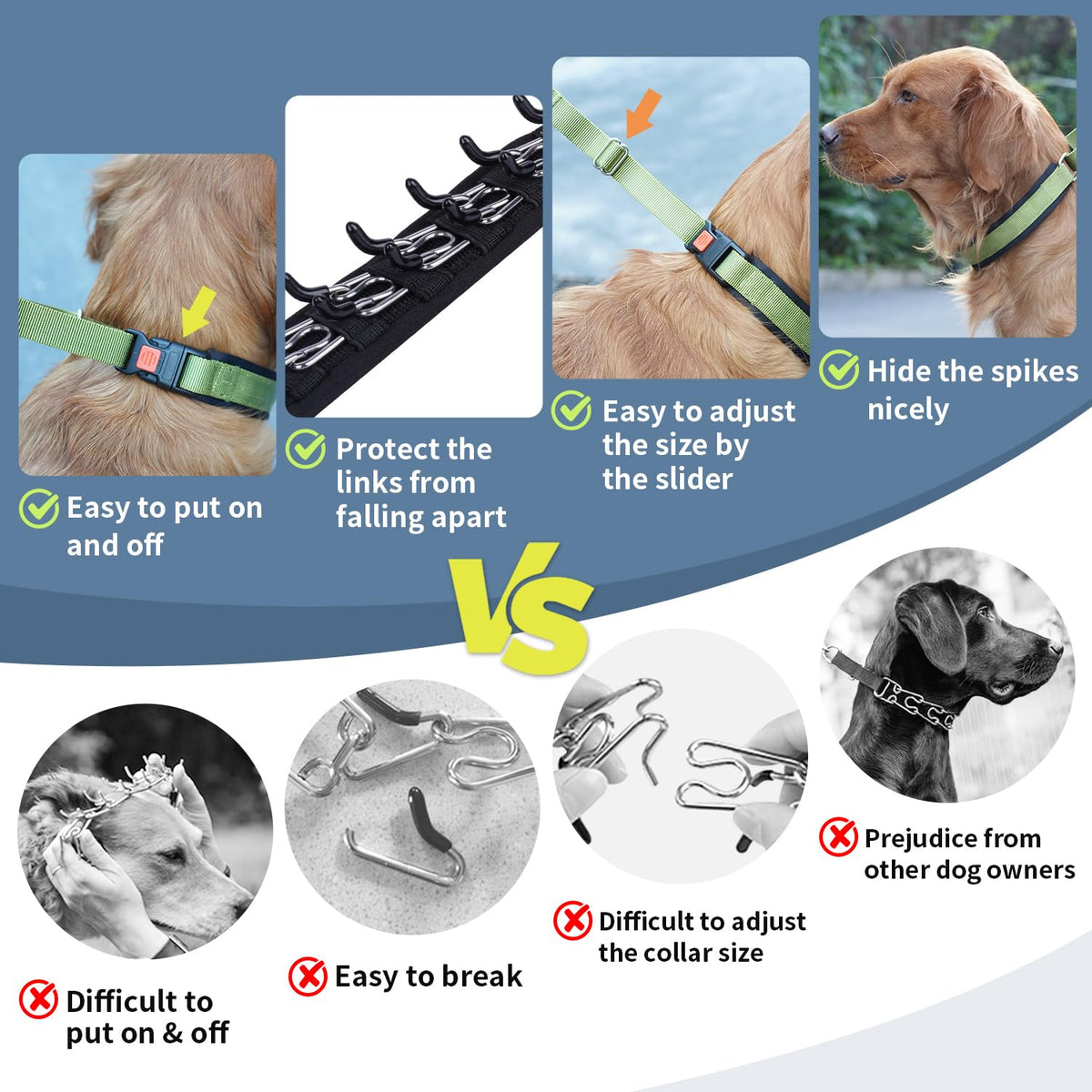 Easy to put on and off

Protect the links from falling apart

Easy to adjust the size by the slider

Hide the spikes nicely

VS

Difficult to put on & off

Easy to break

Difficult to adjust the collar size

Prejudice from other dog owners