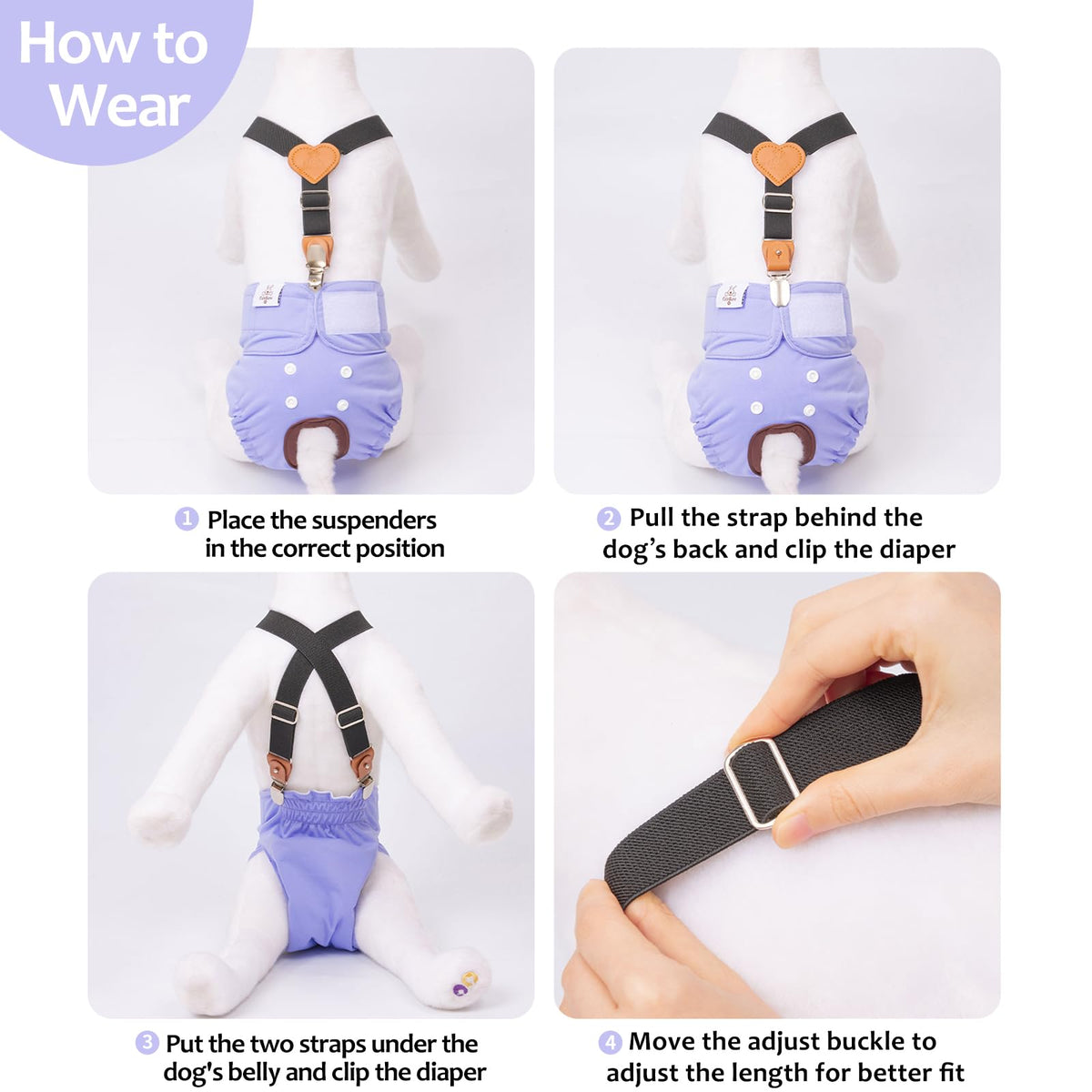 How to Wear

1 Place the suspenders in the correct position

2 Pull the strap behind the dog's back and clip the diaper

3 Put the two straps under the dog's belly and clip the diaper

4 Move the adjust buckle to adjust the length for better fit