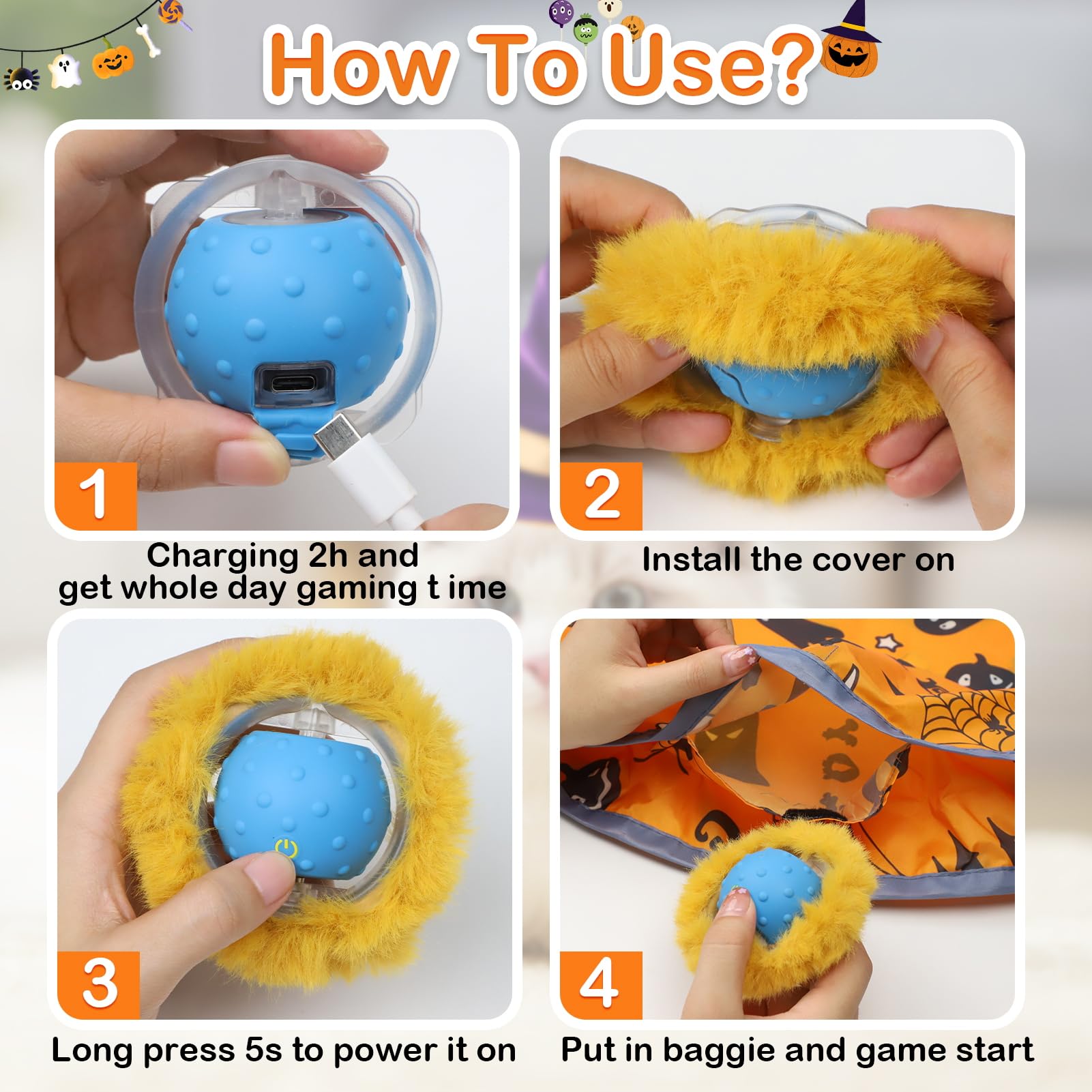 How To Use?

1

Charging 2h and get whole day gaming t ime

2

Install the cover on

3

Long press 5s to power it on

4

Put in baggie and game start