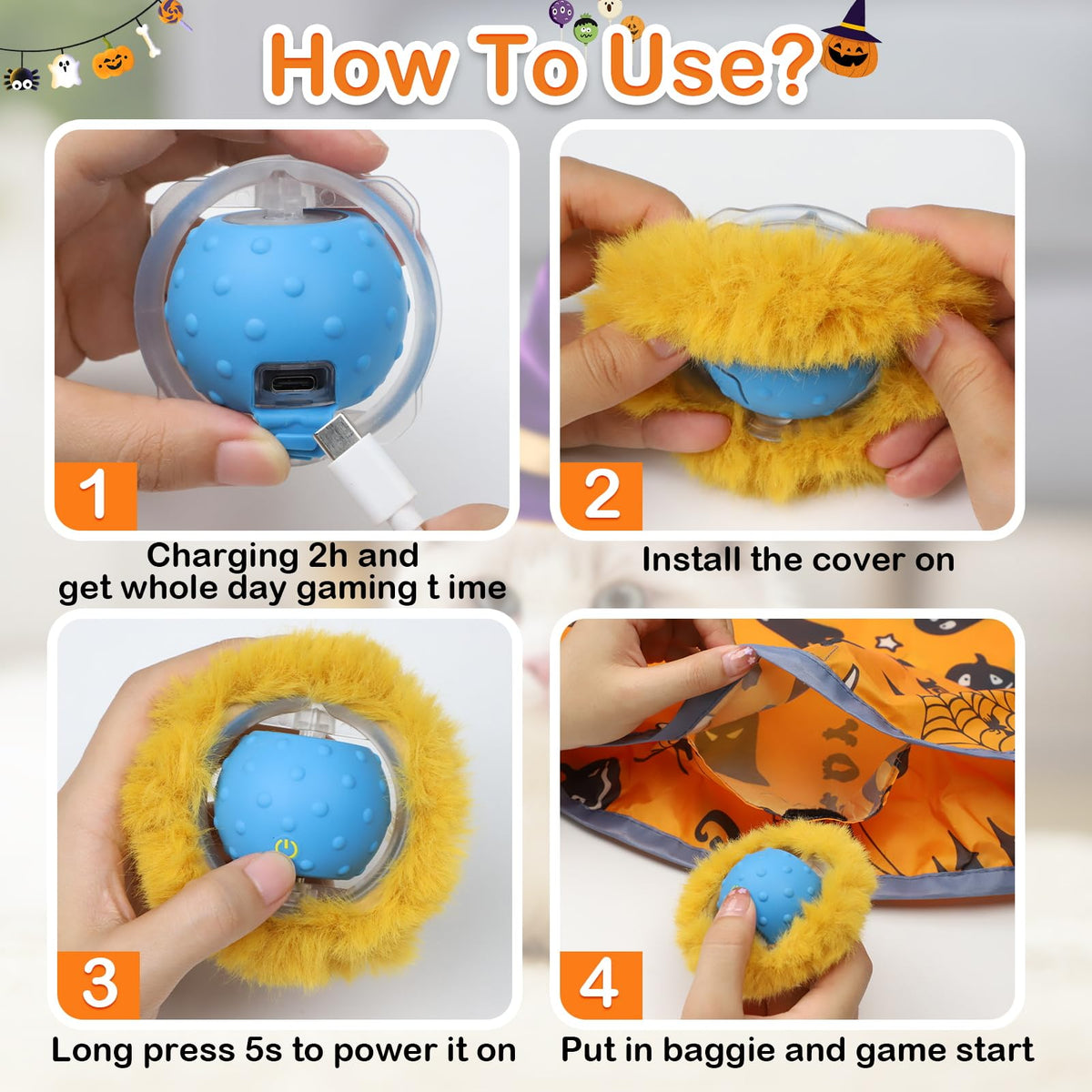 How To Use?

1

Charging 2h and get whole day gaming t ime

2

Install the cover on

3

Long press 5s to power it on

4

Put in baggie and game start