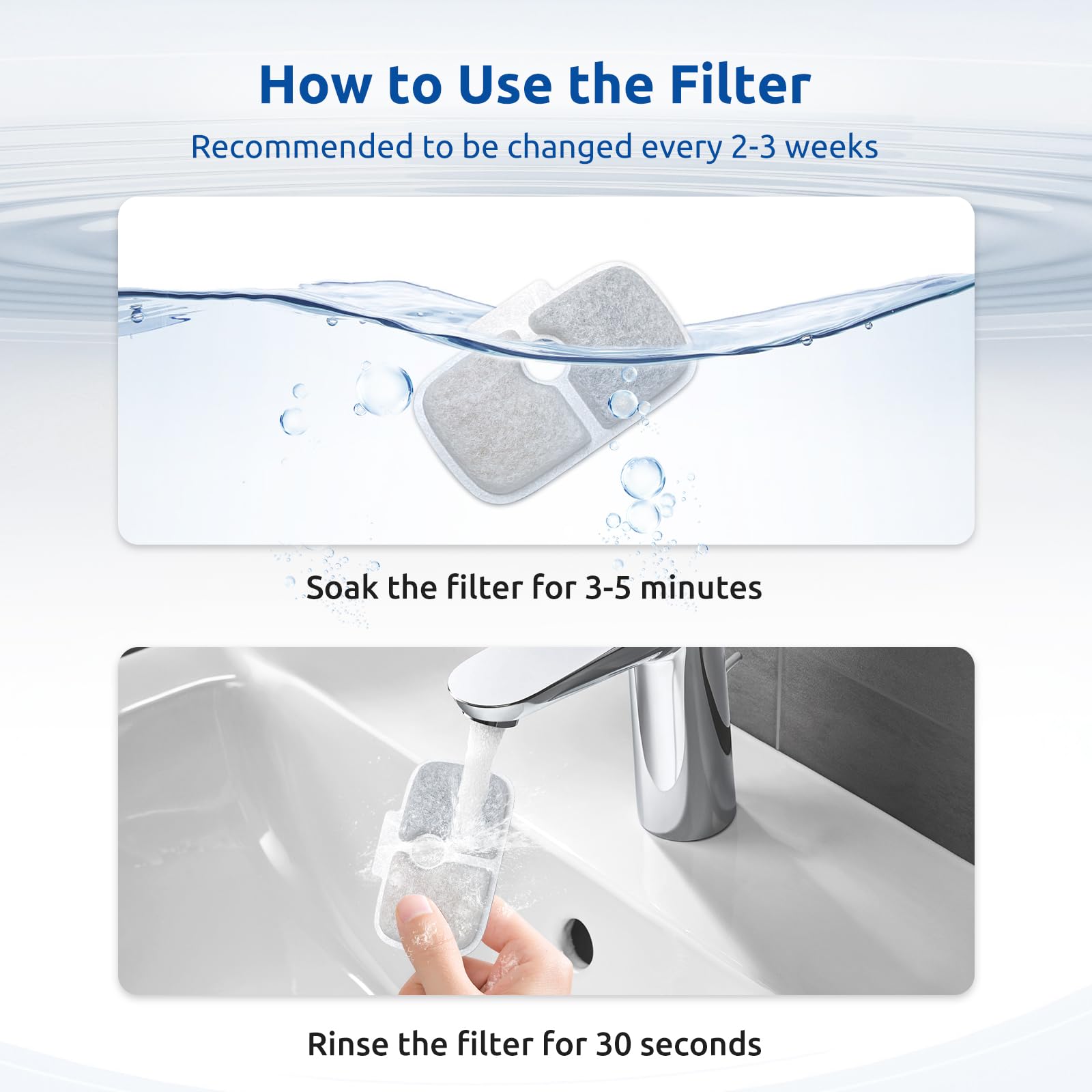 How to Use the Filter

Recommended to be changed every 2-3 weeks

Soak the filter for 3-5 minutes

Rinse the filter for 30 seconds