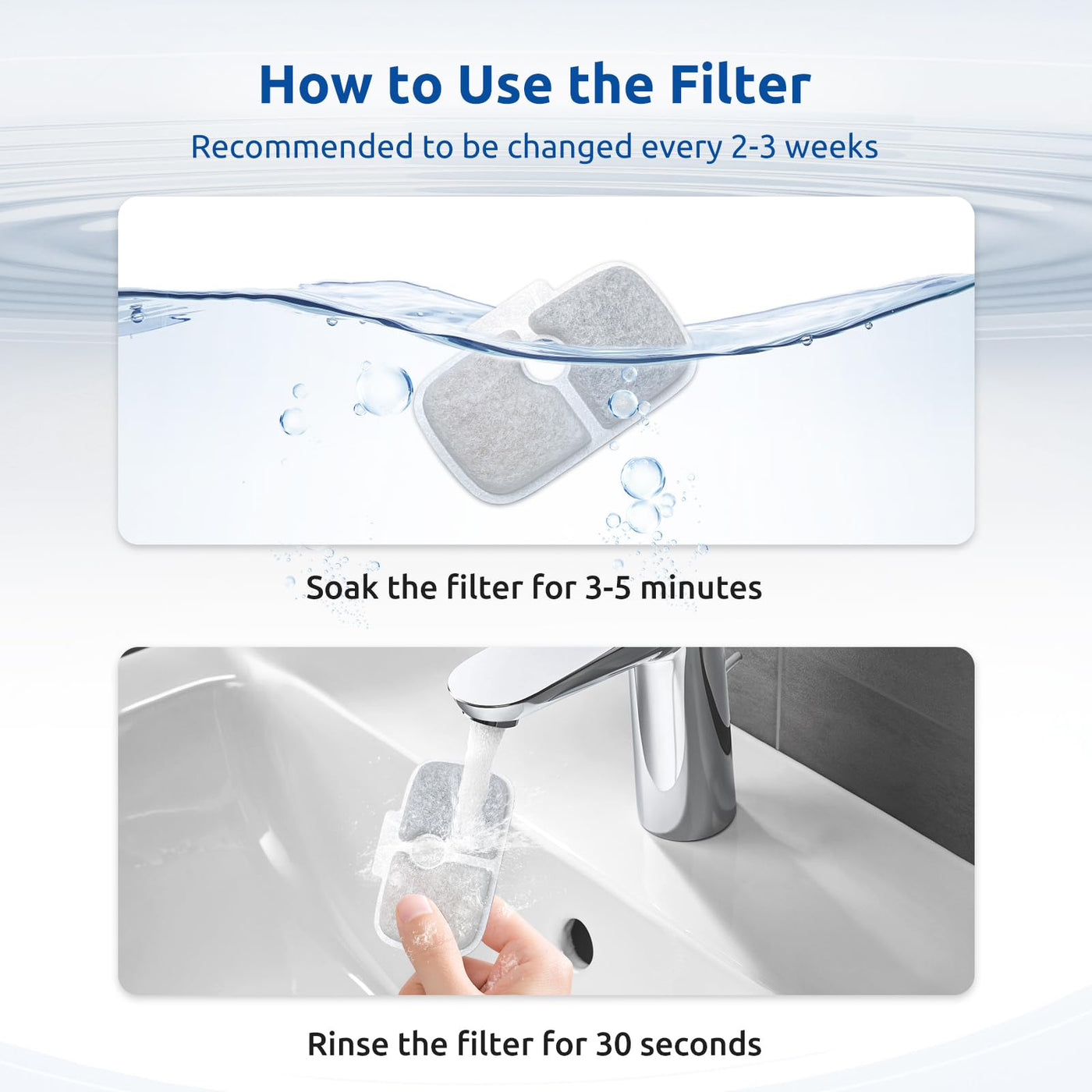 How to Use the Filter

Recommended to be changed every 2-3 weeks

Soak the filter for 3-5 minutes

Rinse the filter for 30 seconds