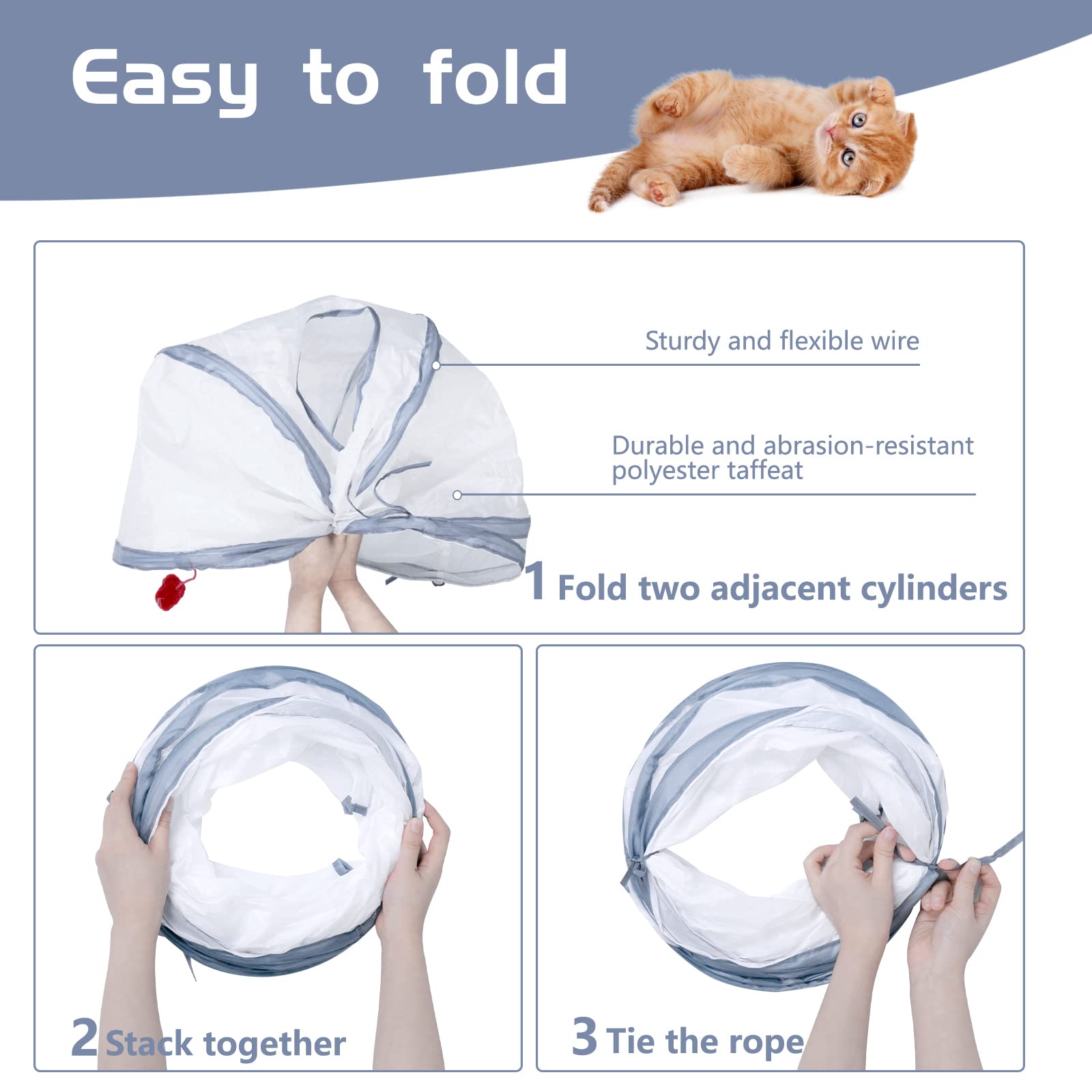 Easy to fold

Sturdy and flexible wire

Durable and abrasion-resistant polyester taffeat

1 Fold two adjacent cylinders

2 Stack together

3 Tie the rope