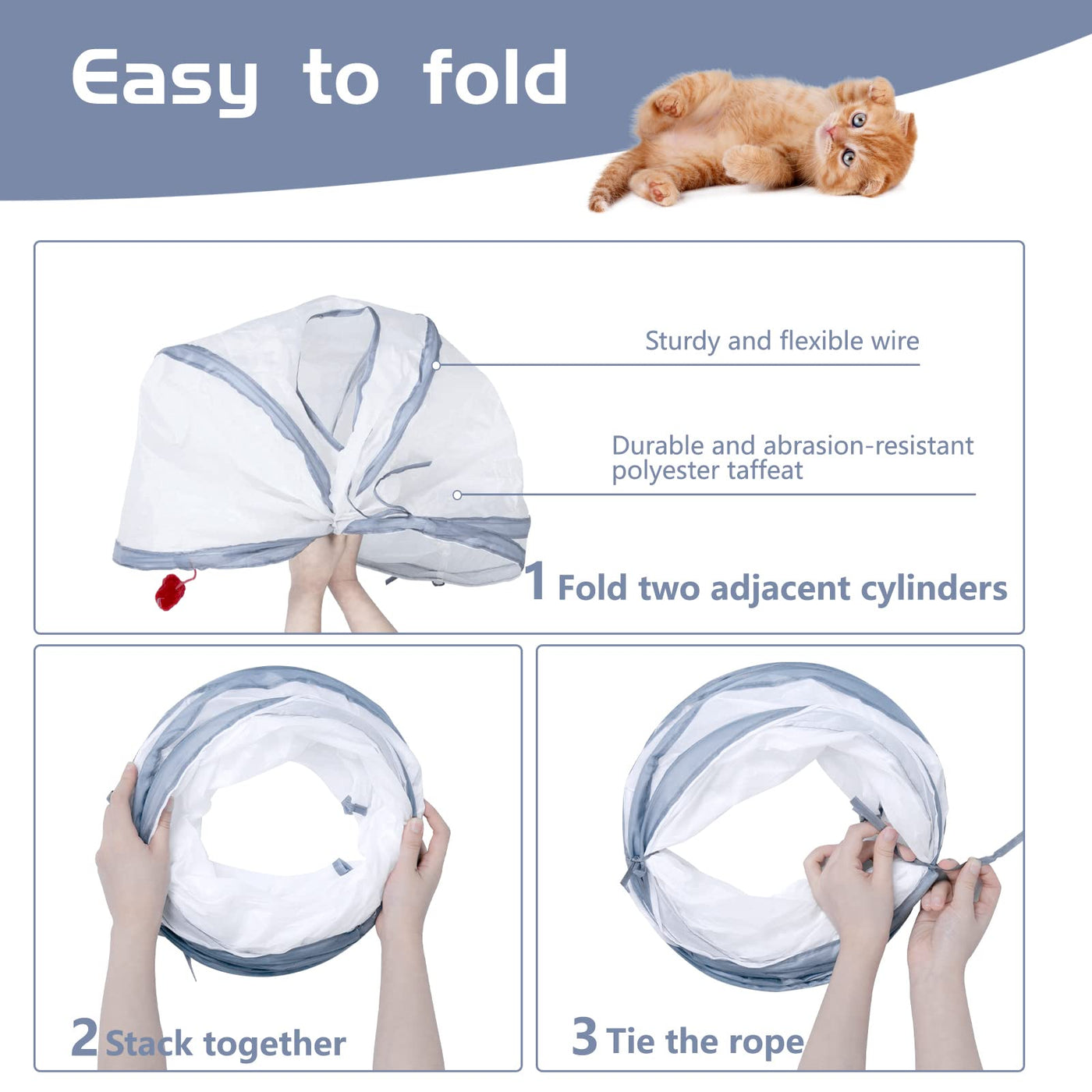 Easy to fold

Sturdy and flexible wire

Durable and abrasion-resistant polyester taffeat

1 Fold two adjacent cylinders

2 Stack together

3 Tie the rope