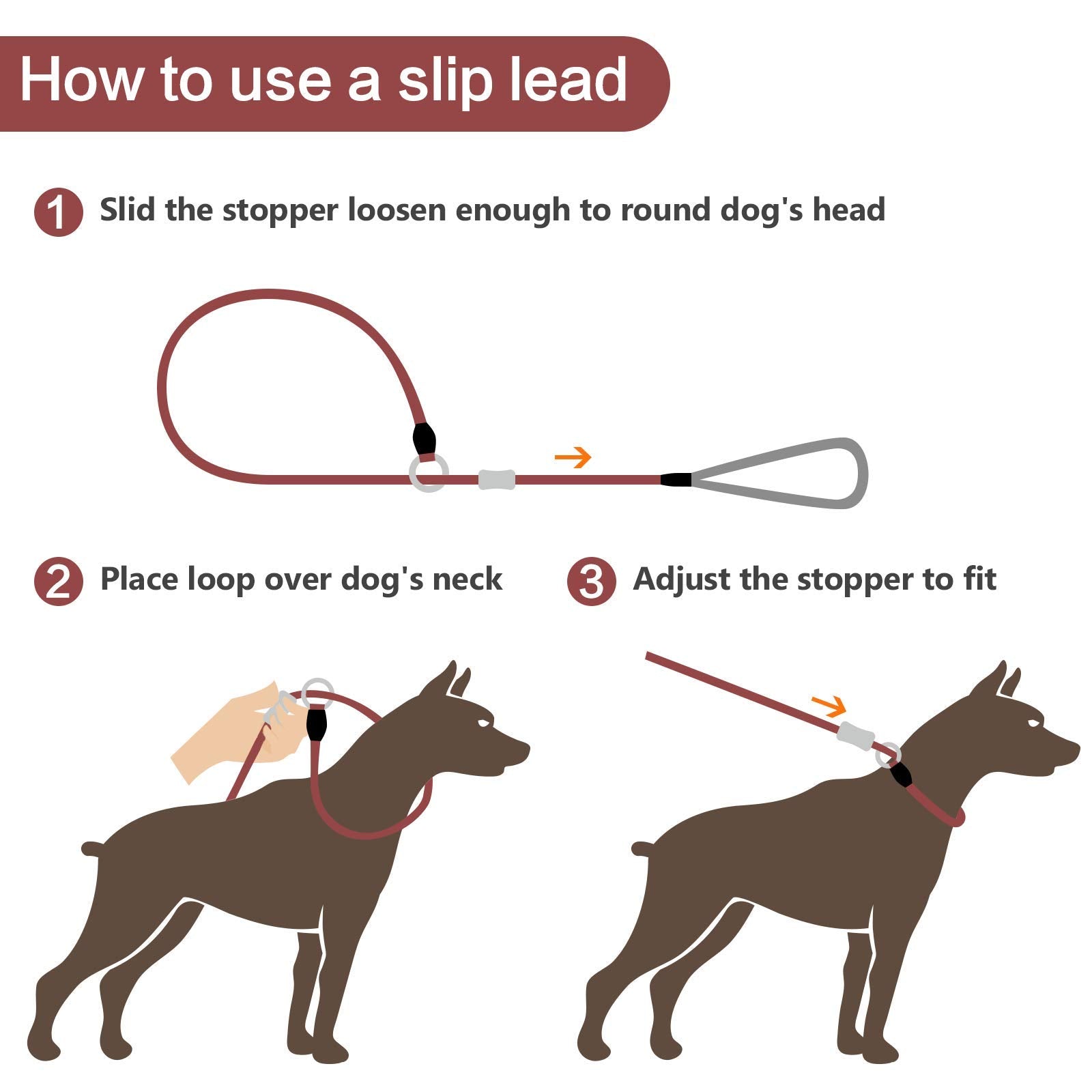 How to use a slip lead

1 Slid the stopper loosen enough to round dog's head

2 Place loop over dog's neck

3 Adjust the stopper to fit