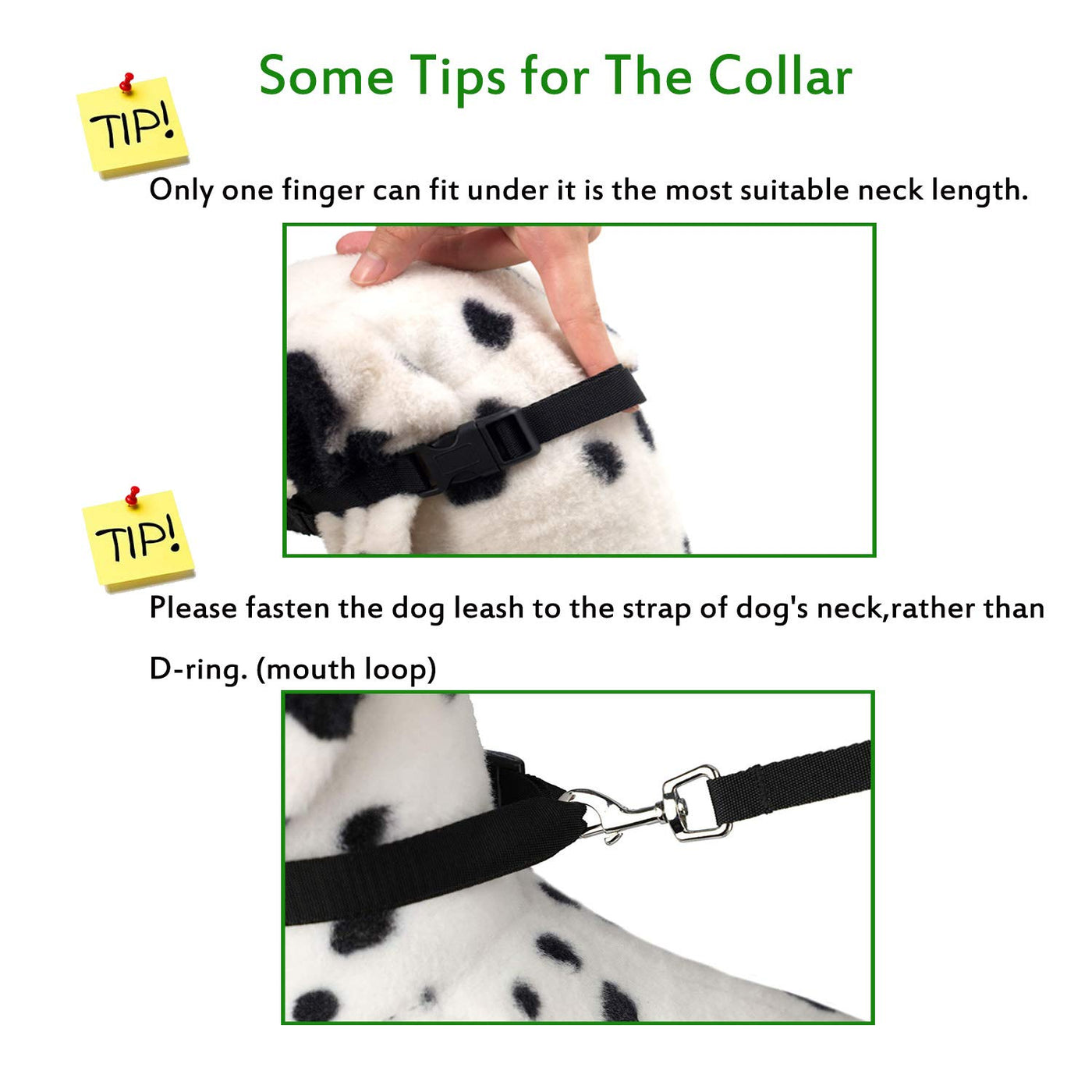 Some Tips for The Collar

TIP!

Only one finger can fit under it is the most suitable neck length.

TIP!

Please fasten the dog leash to the strap of dog's neck,rather than D-ring. (mouth loop)