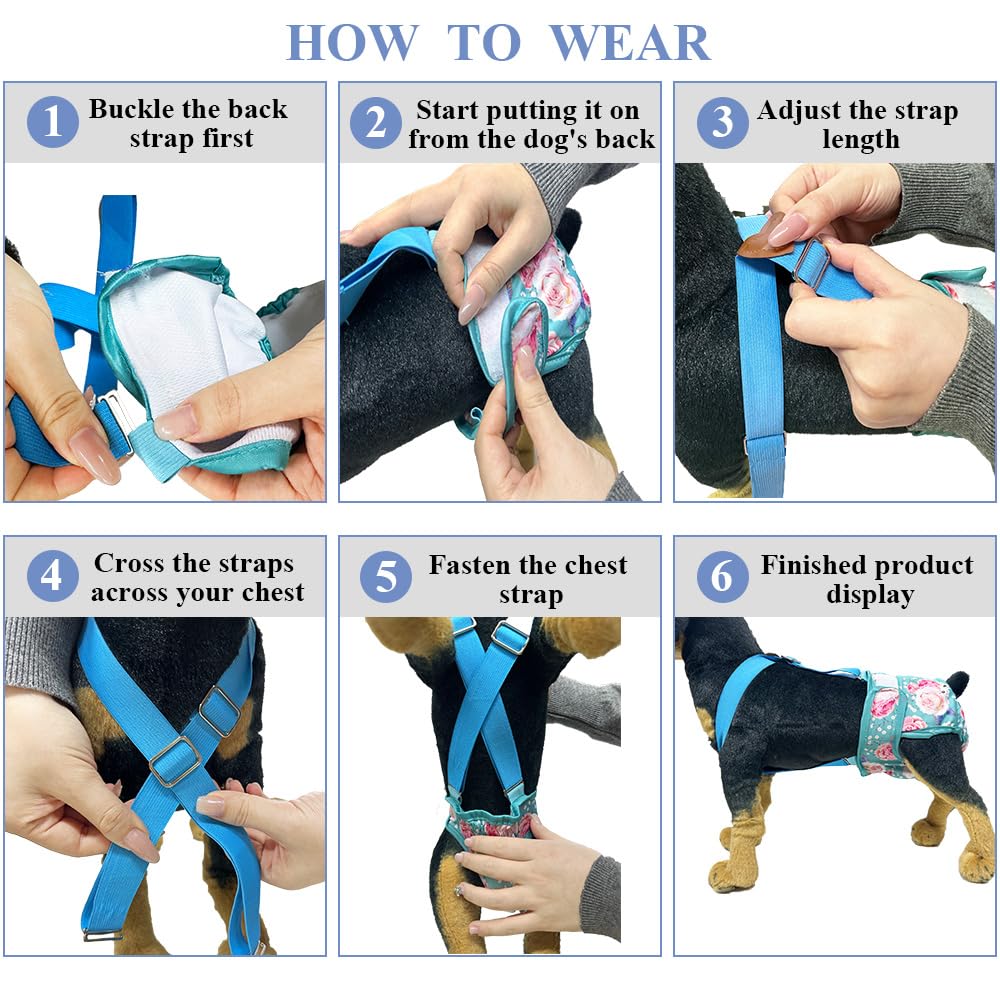 HOW TO WEAR

1 Buckle the back strap first

2 Start putting it on from the dog's back

3 Adjust the strap length

4 Cross the straps across your chest

5 Fasten the chest strap

6 Finished product display