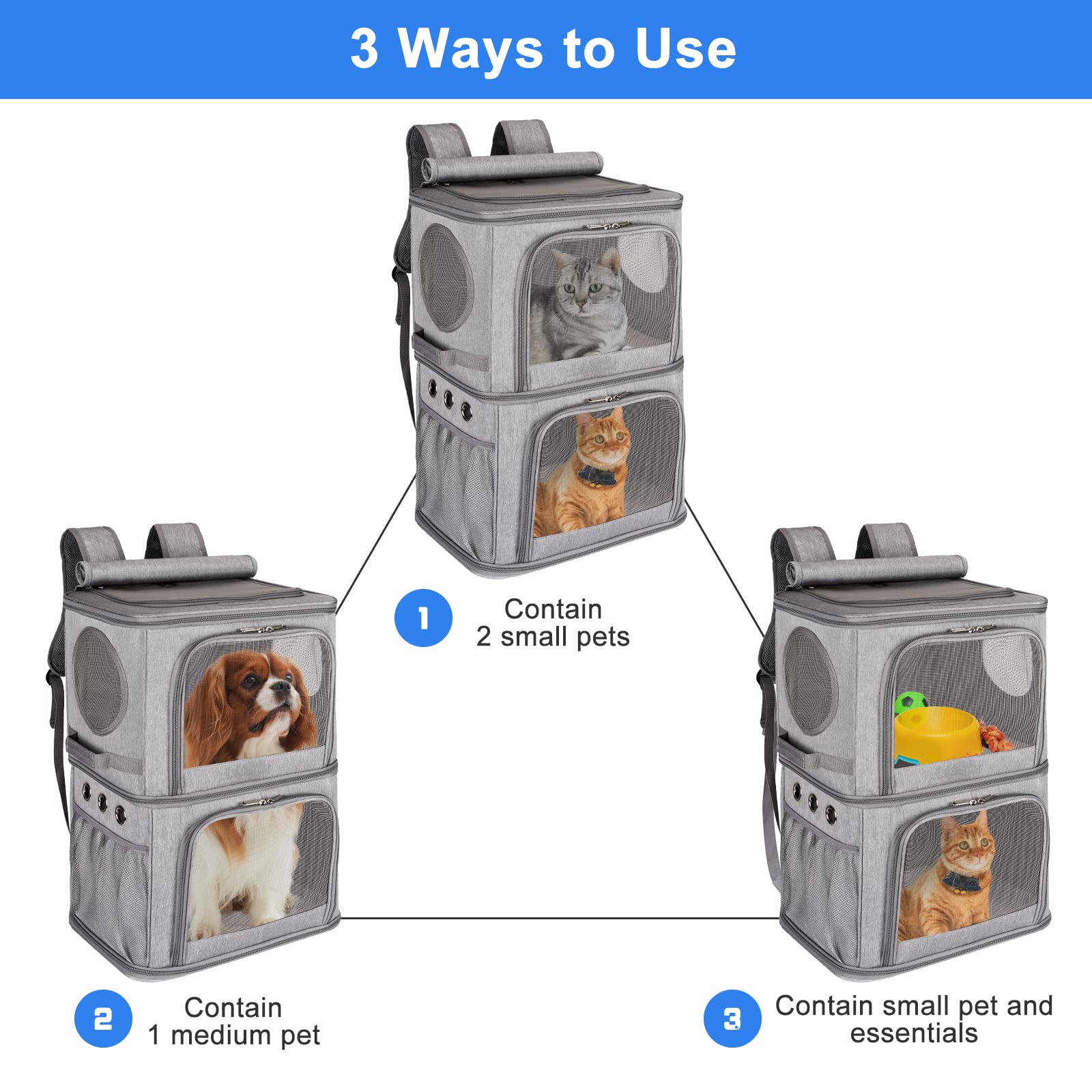 3 Ways to Use

1 Contain 2 small pets

2 Contain 1 medium pet

3 Contain small pet and essentials