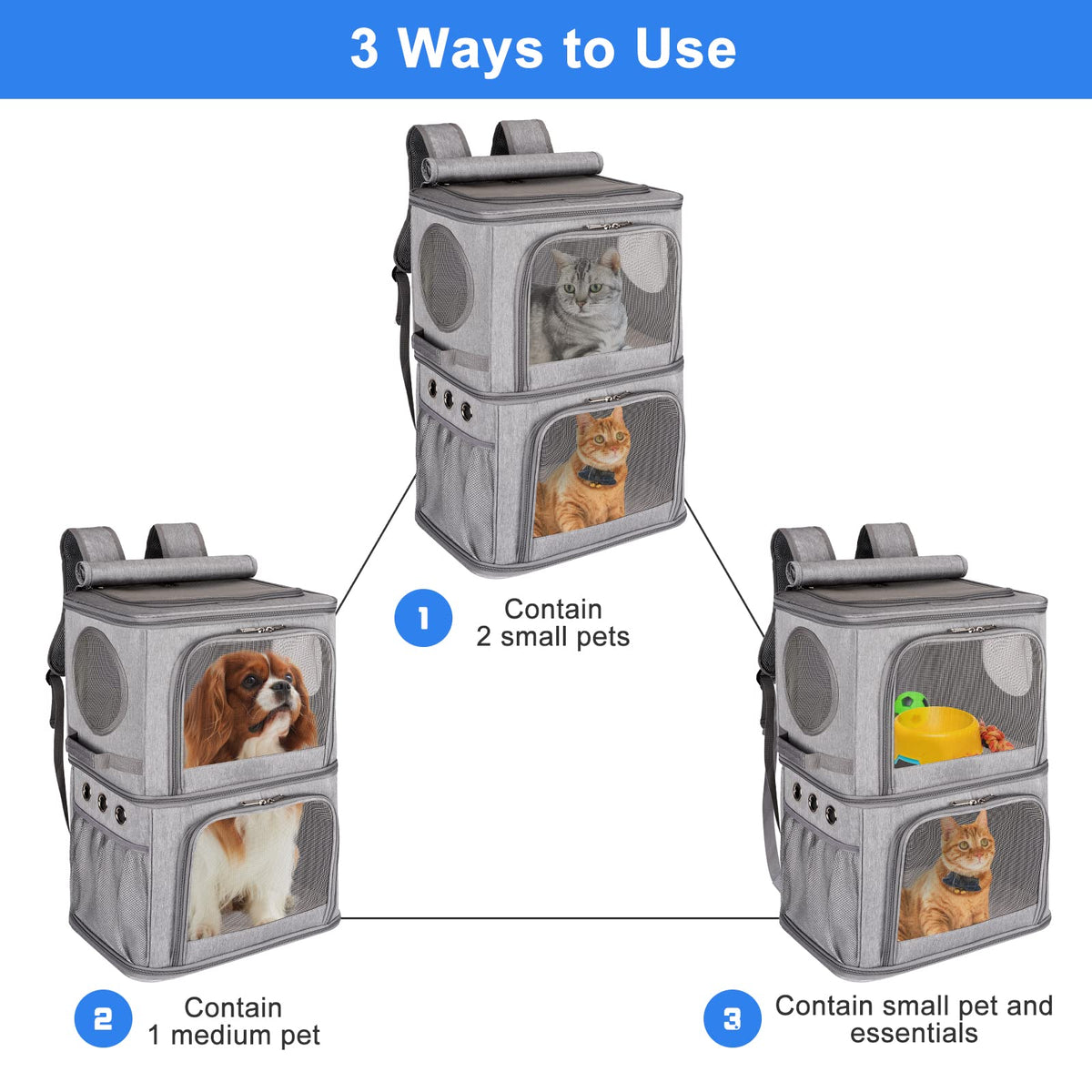 3 Ways to Use

1 Contain 2 small pets

2 Contain 1 medium pet

3 Contain small pet and essentials