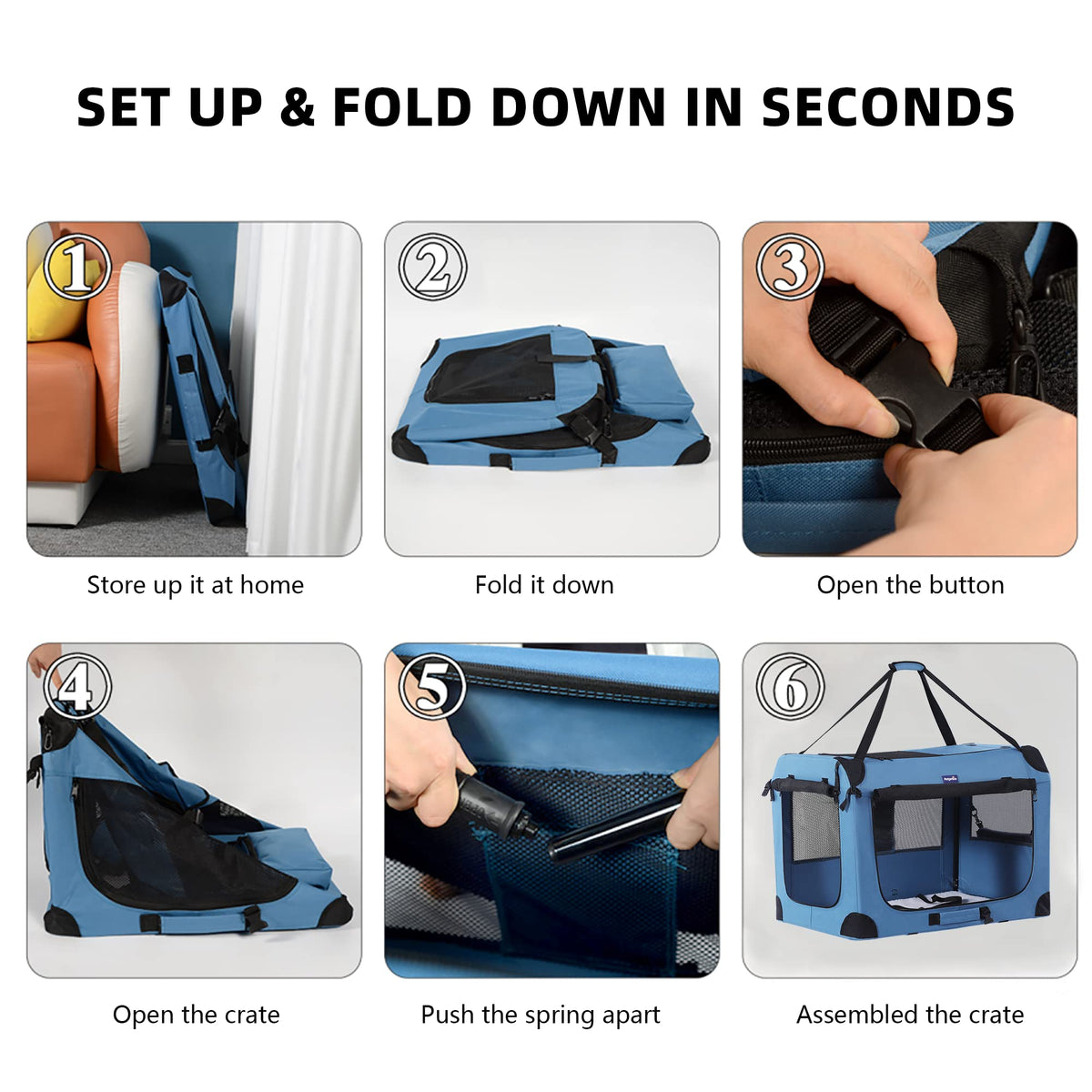 SET UP & FOLD DOWN IN SECONDS

①

Store up it at home

②

Fold it down

③

Open the button

④

Open the crate

⑤

Push the spring apart

⑥

Assembled the crate