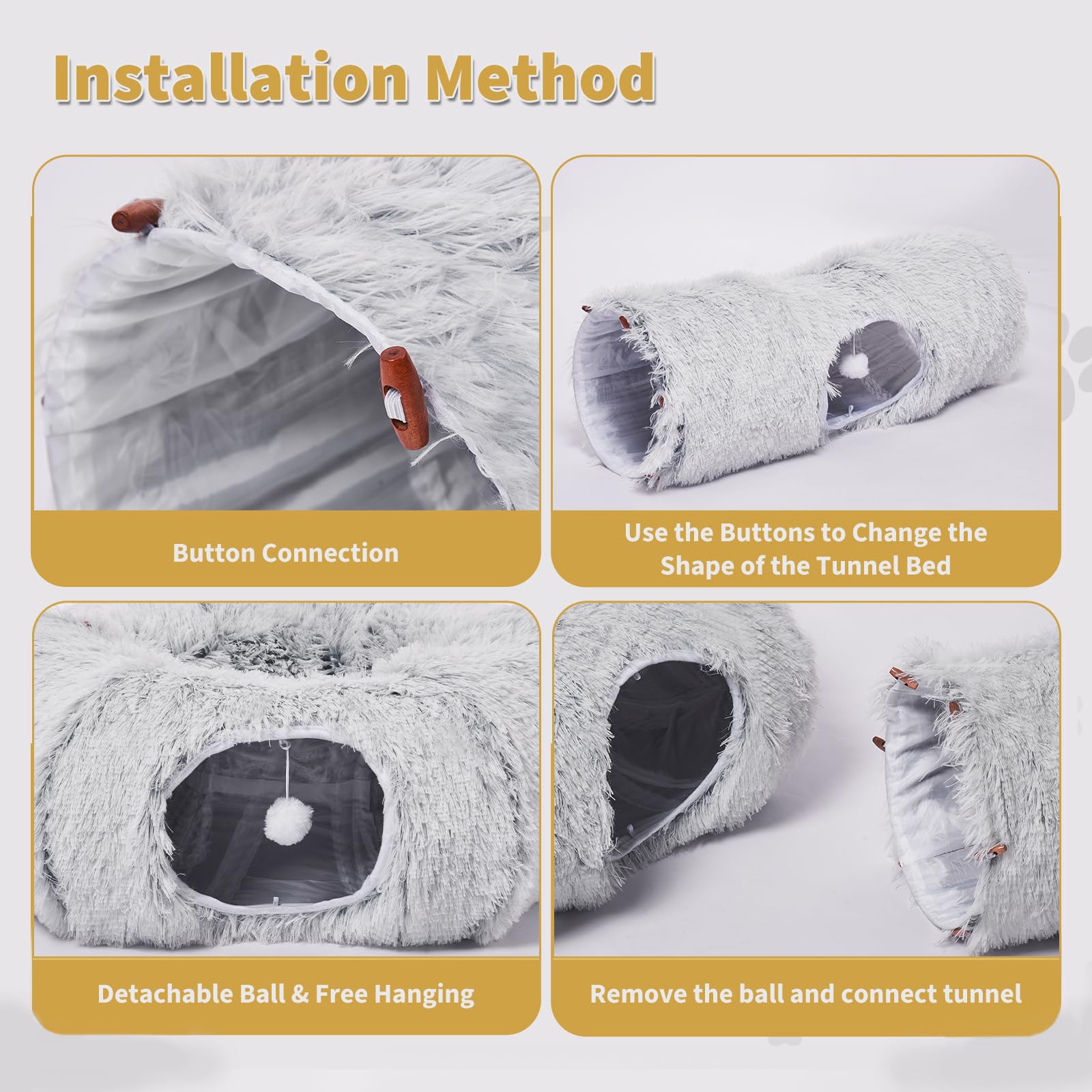 Installation Method

Button Connection

Use the Buttons to Change the Shape of the Tunnel Bed

Detachable Ball & Free Hanging

Remove the ball and connect tunnel