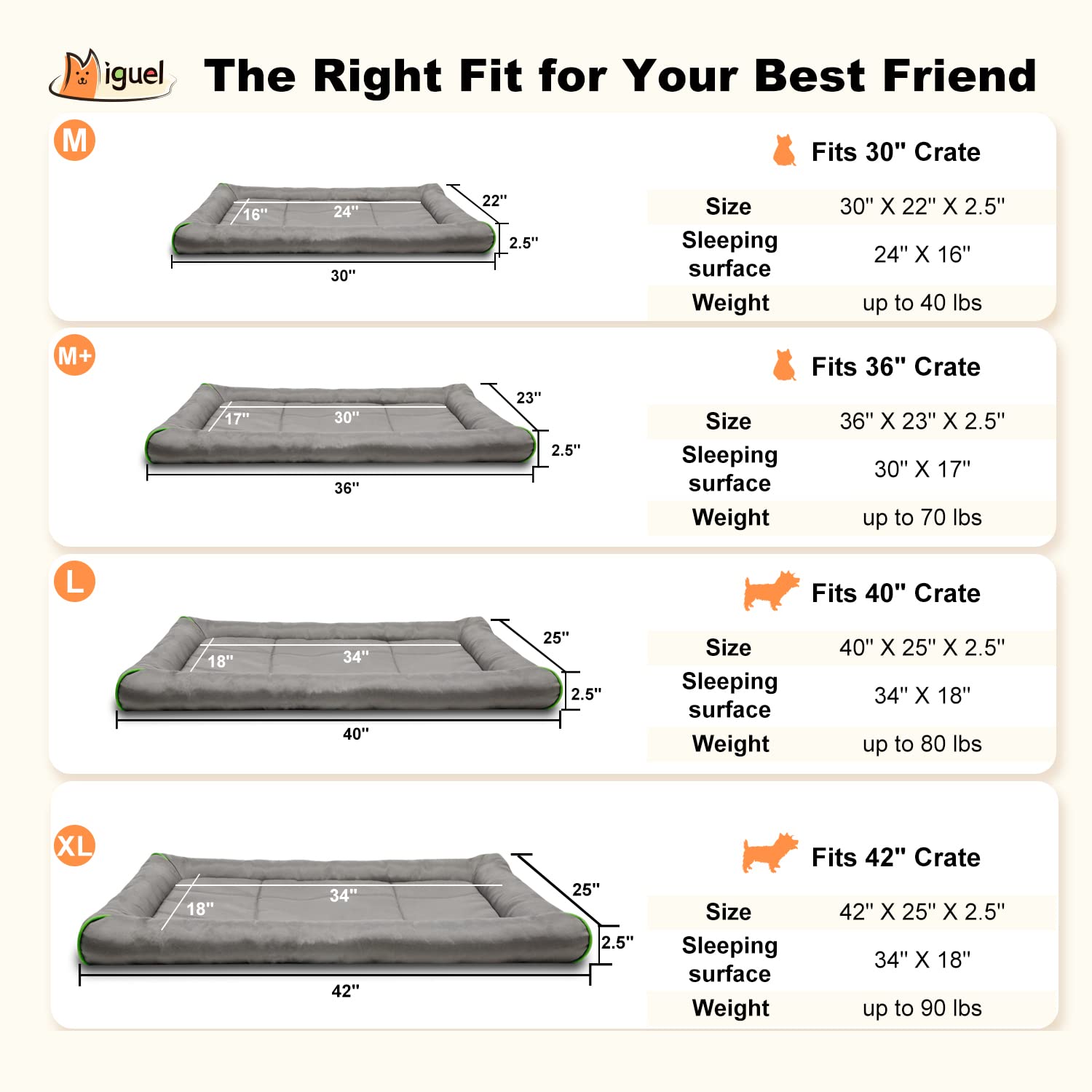 Miguel The Right Fit for Your Best Friend

M

16" 24" 22" 2.5" 30"

Fits 30" Crate

| Size | 30" X 22" X 2.5" |
|---|---|
| Sleeping surface | 24" X 16" |
| Weight | up to 40 lbs |

M+

17" 30" 23" 2.5" 36"

Fits 36" Crate

| Size | 36" X 23" X 2.5" |
|---|---|
| Sleeping surface | 30" X 17" |
| Weight | up to 70 lbs |

L

18" 34" 25" 2.5" 40"

Fits 40" Crate

| Size | 40" X 25" X 2.5" |
|---|---|
| Sleeping surface | 34" X 18" |
| Weight | up to 80 lbs |

XL

18" 34" 25" 2.5" 42"

Fits 42" Crate

| Size | 42" X 25" X 2.5" |
|---|---|
| Sleeping surface | 34" X 18" |
| Weight | up to 90 lbs |