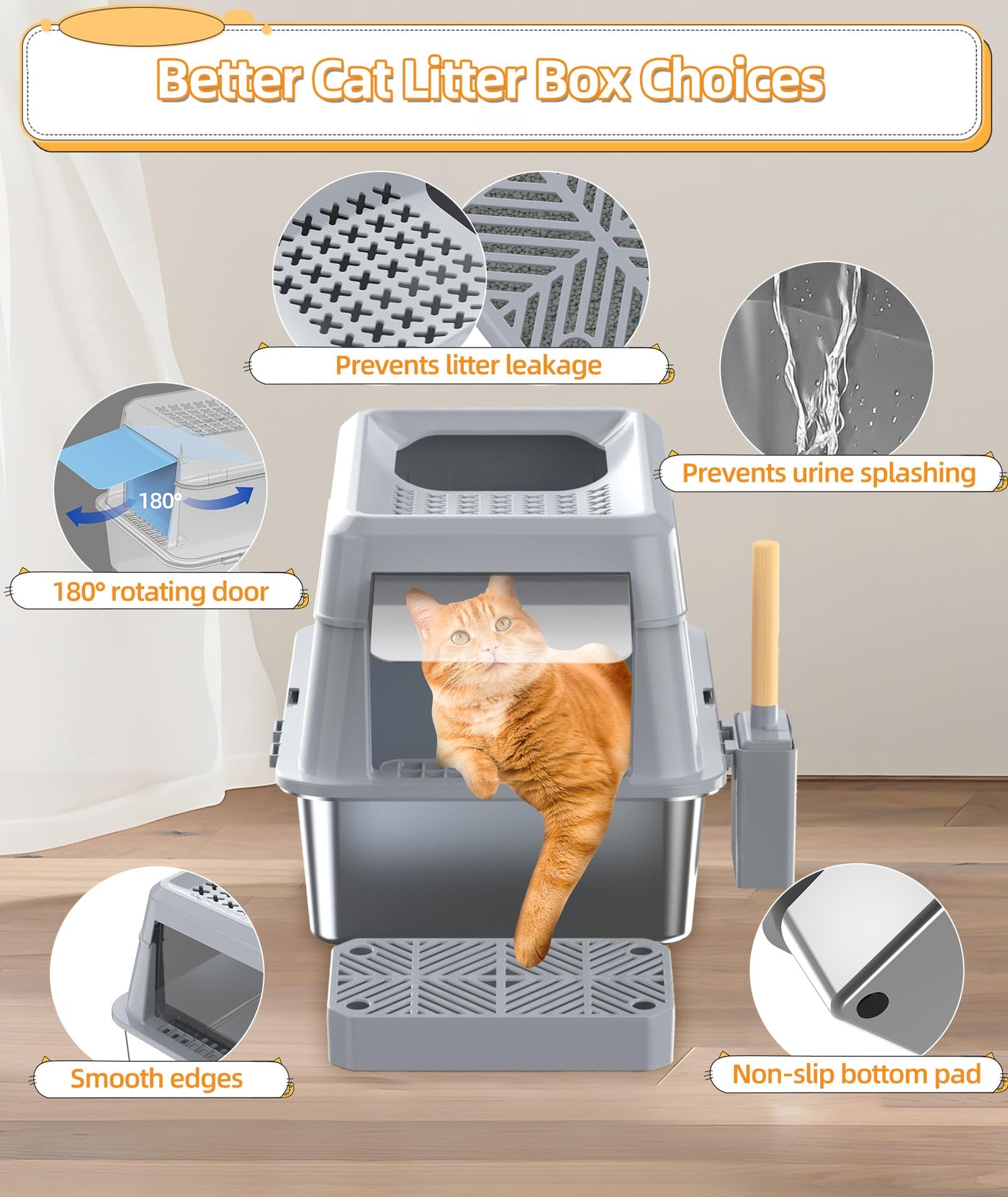 Better Cat Litter Box Choices

Prevents litter leakage

Prevents urine splashing

180°

180° rotating door

Smooth edges

Non-slip bottom pad