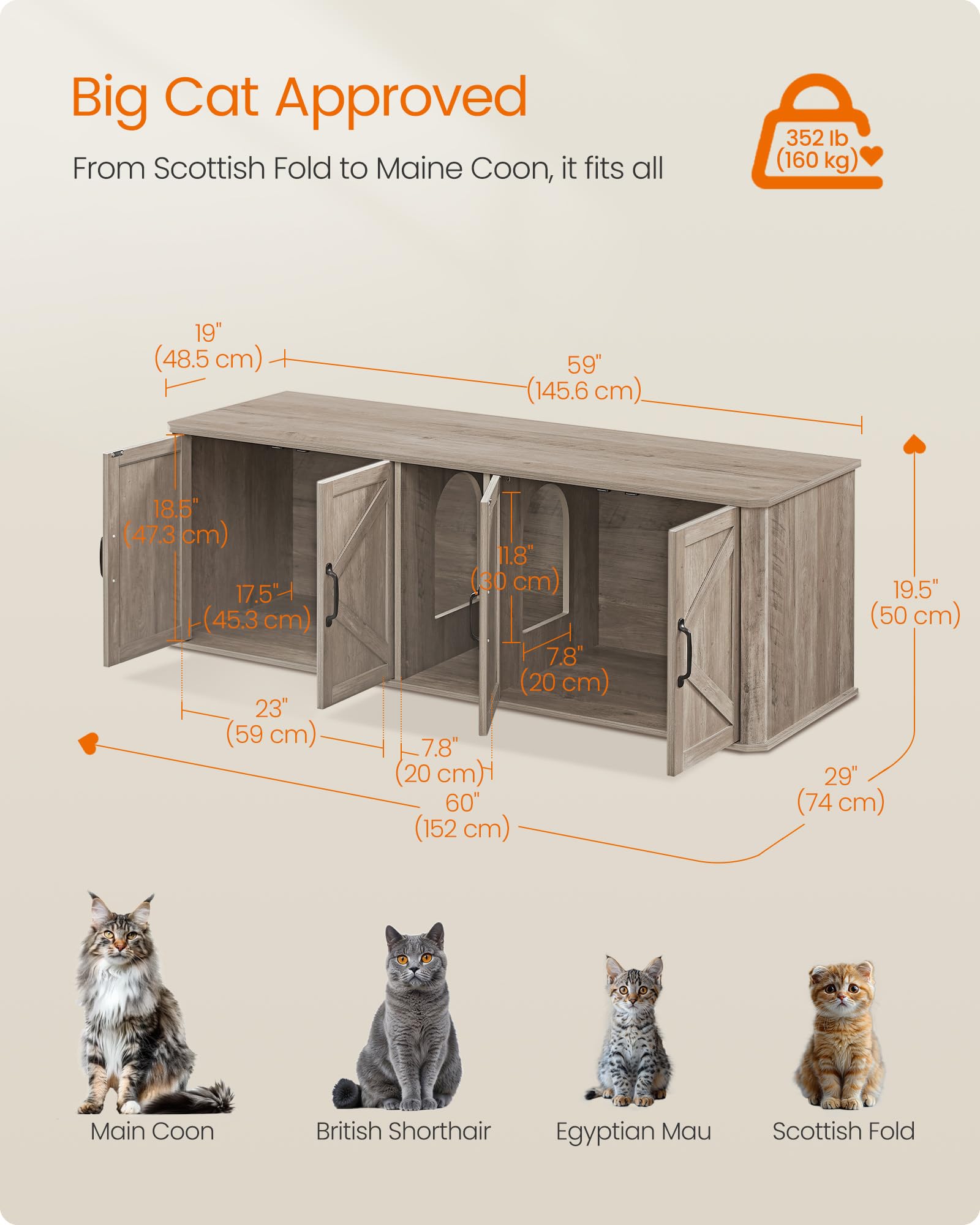 Big Cat Approved

From Scottish Fold to Maine Coon, it fits all

352 lb (160 kg)

19" (48.5 cm)

59" (145.6 cm)

18.5" (47.3 cm)

17.5" (45.3 cm)

11.8" (30 cm)

7.8" (20 cm)

19.5" (50 cm)

23" (59 cm)

7.8" (20 cm)

60" (152 cm)

29" (74 cm)

Main Coon

British Shorthair

Egyptian Mau

Scottish Fold