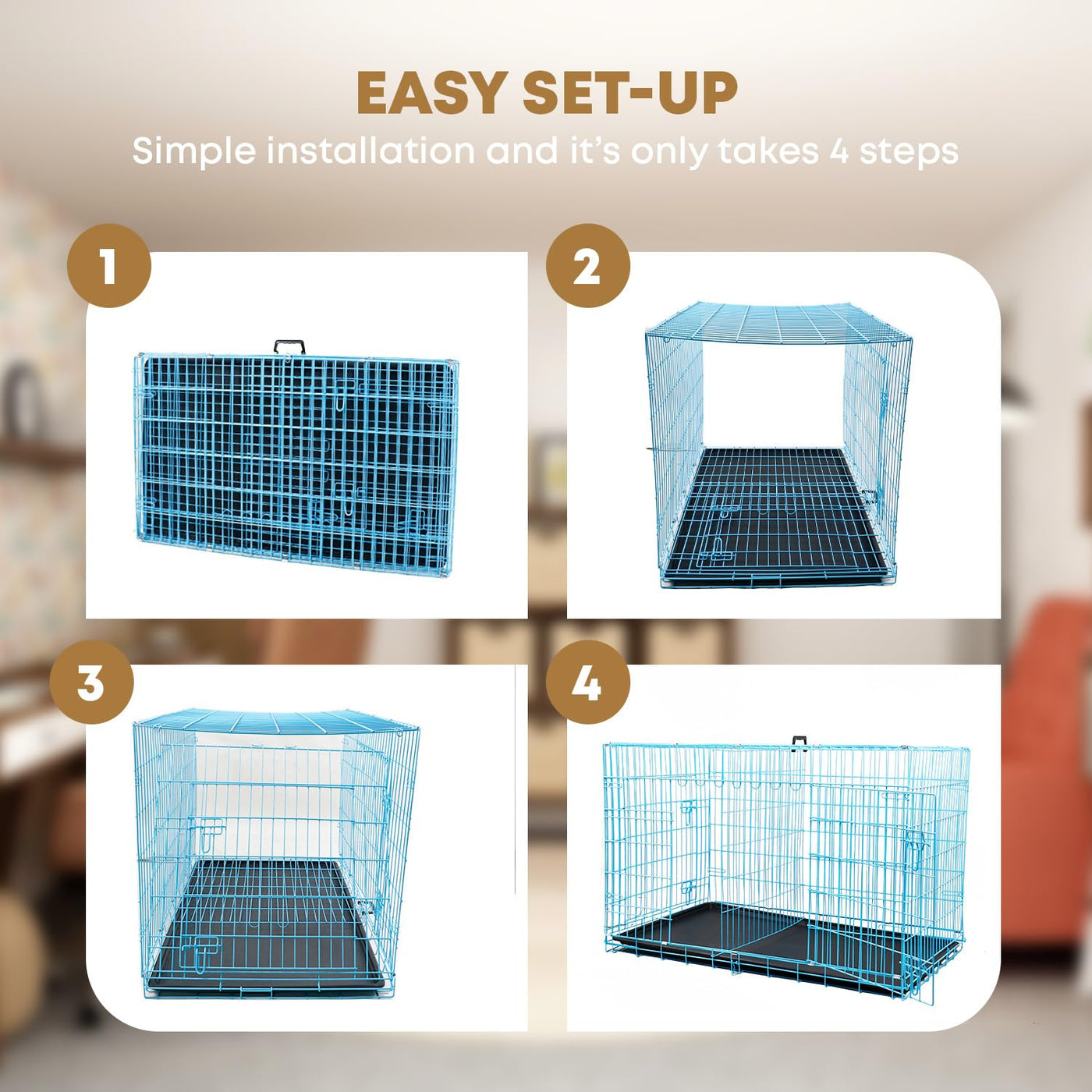 EASY SET-UP

Simple installation and it's only takes 4 steps

1

2

3

4