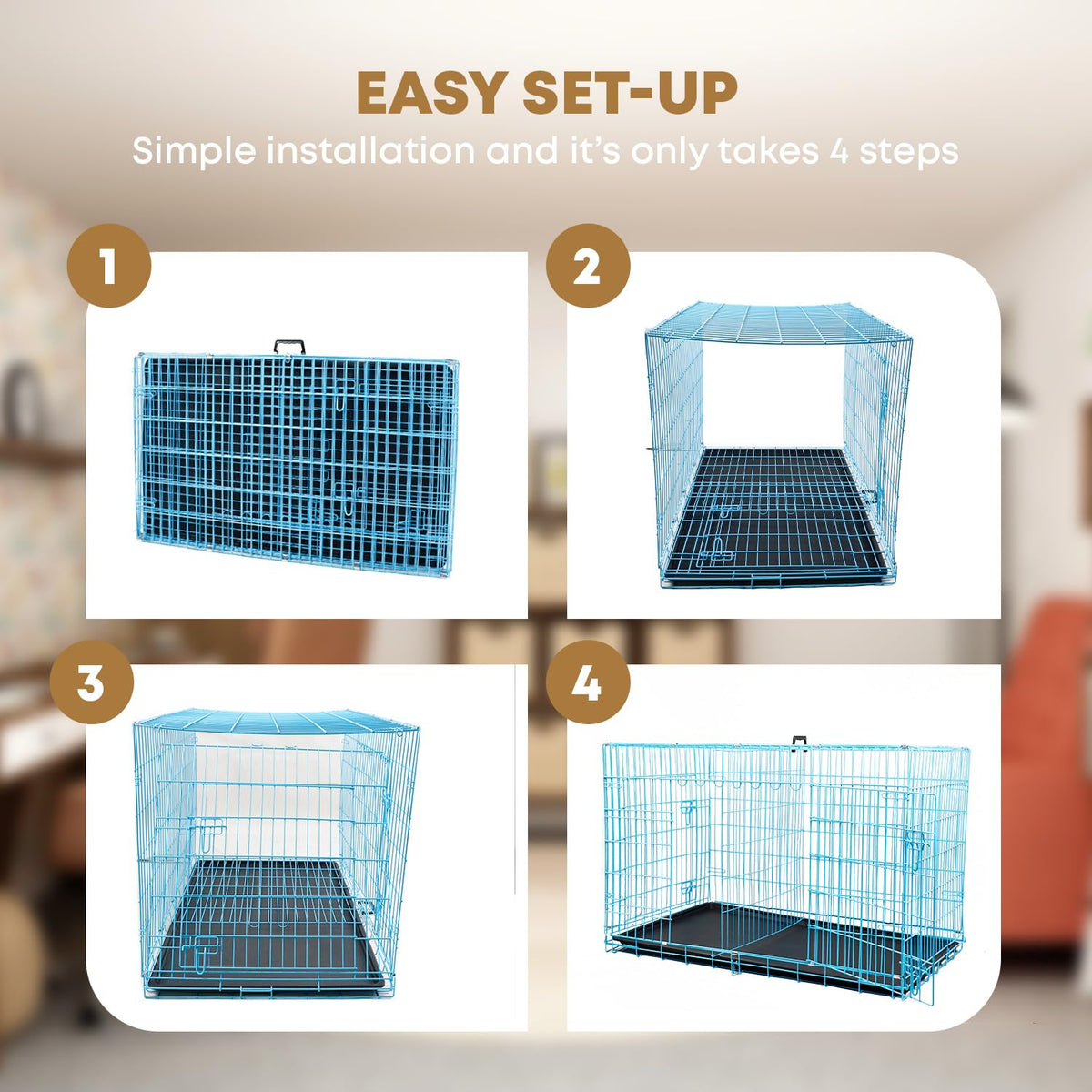 EASY SET-UP
Simple installation and it's only takes 4 steps

1

2

3

4