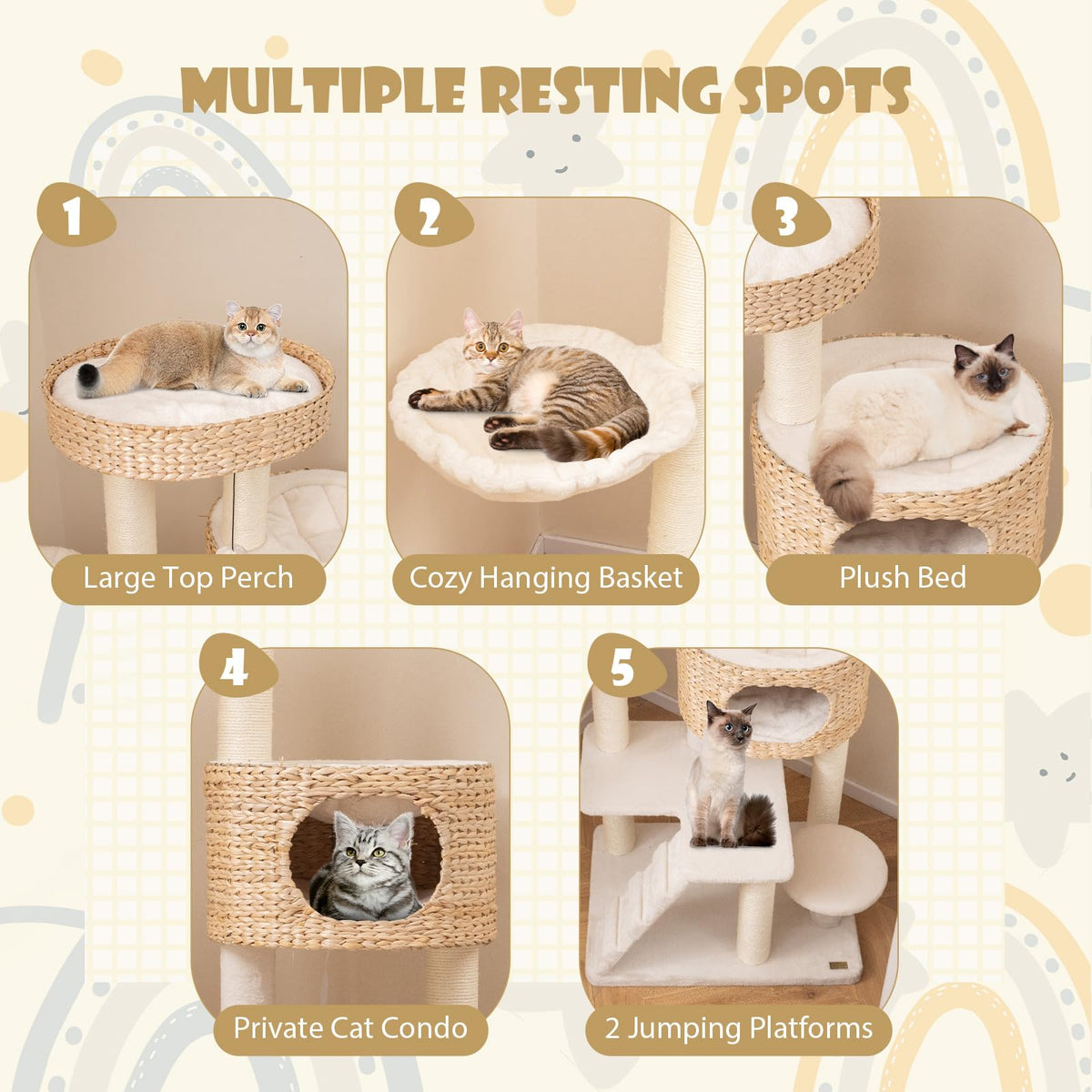 MULTIPLE RESTING SPOTS

1
Large Top Perch

2
Cozy Hanging Basket

3
Plush Bed

4
Private Cat Condo

5
2 Jumping Platforms