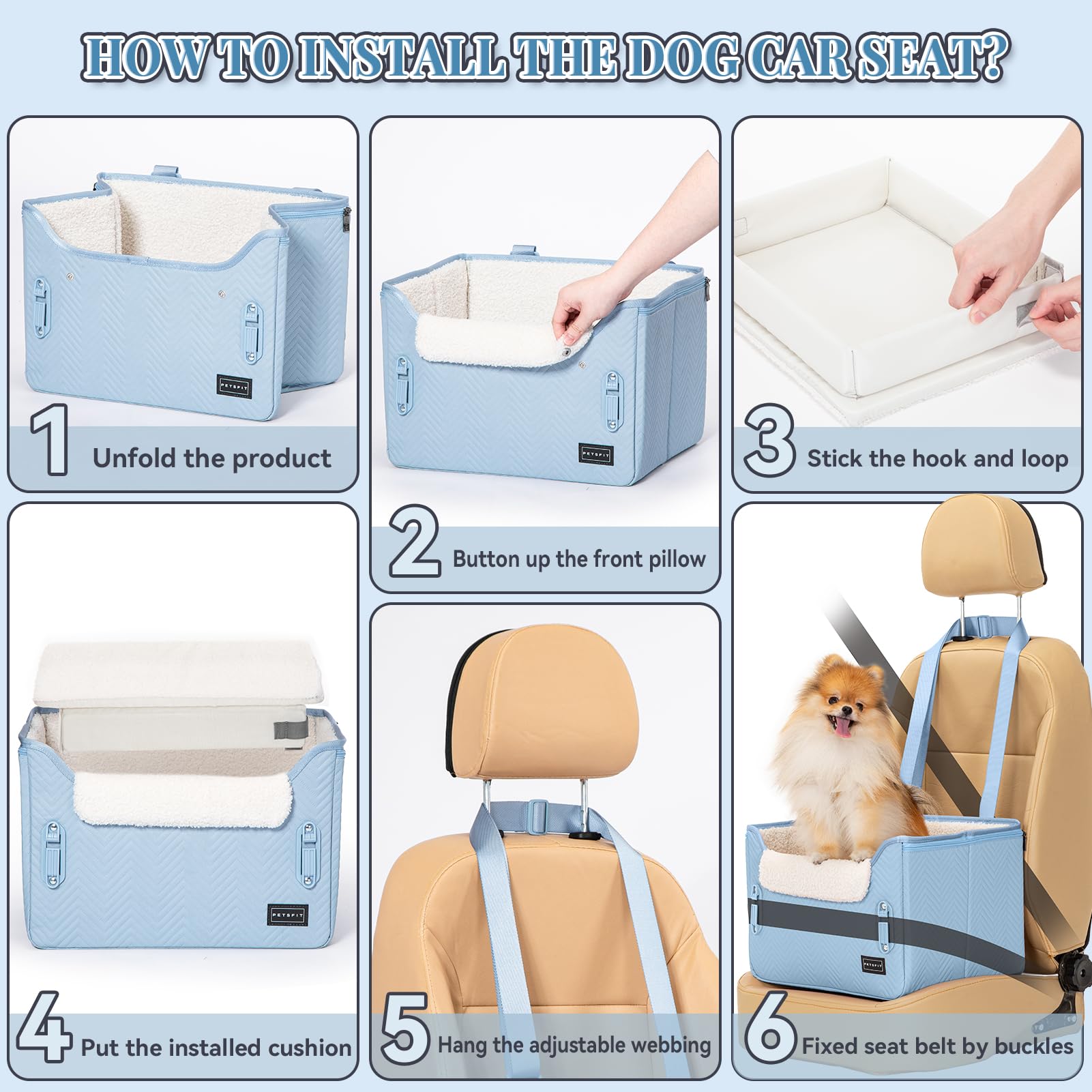 HOW TO INSTALL THE DOG CAR SEAT?

PETSFIT

1 Unfold the product

PETSFIT

2 Button up the front pillow

3 Stick the hook and loop

PETSFIT

4 Put the installed cushion

5 Hang the adjustable webbing

PETSFIT

6 Fixed seat belt by buckles