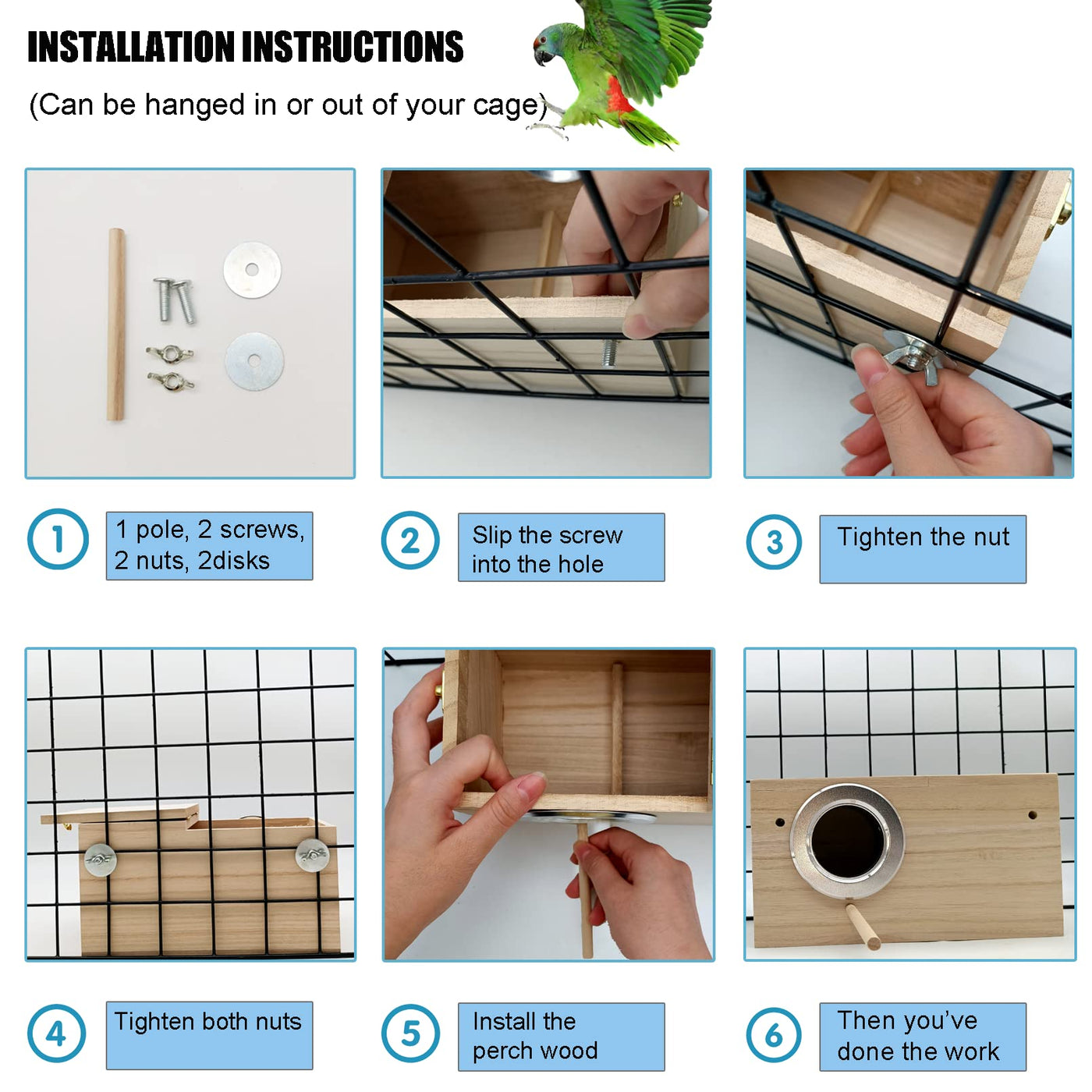 INSTALLATION INSTRUCTIONS

(Can be hanged in or out of your cage)

1 1 pole, 2 screws, 2 nuts, 2disks

2 Slip the screw into the hole

3 Tighten the nut

4 Tighten both nuts

5 Install the perch wood

6 Then you've done the work