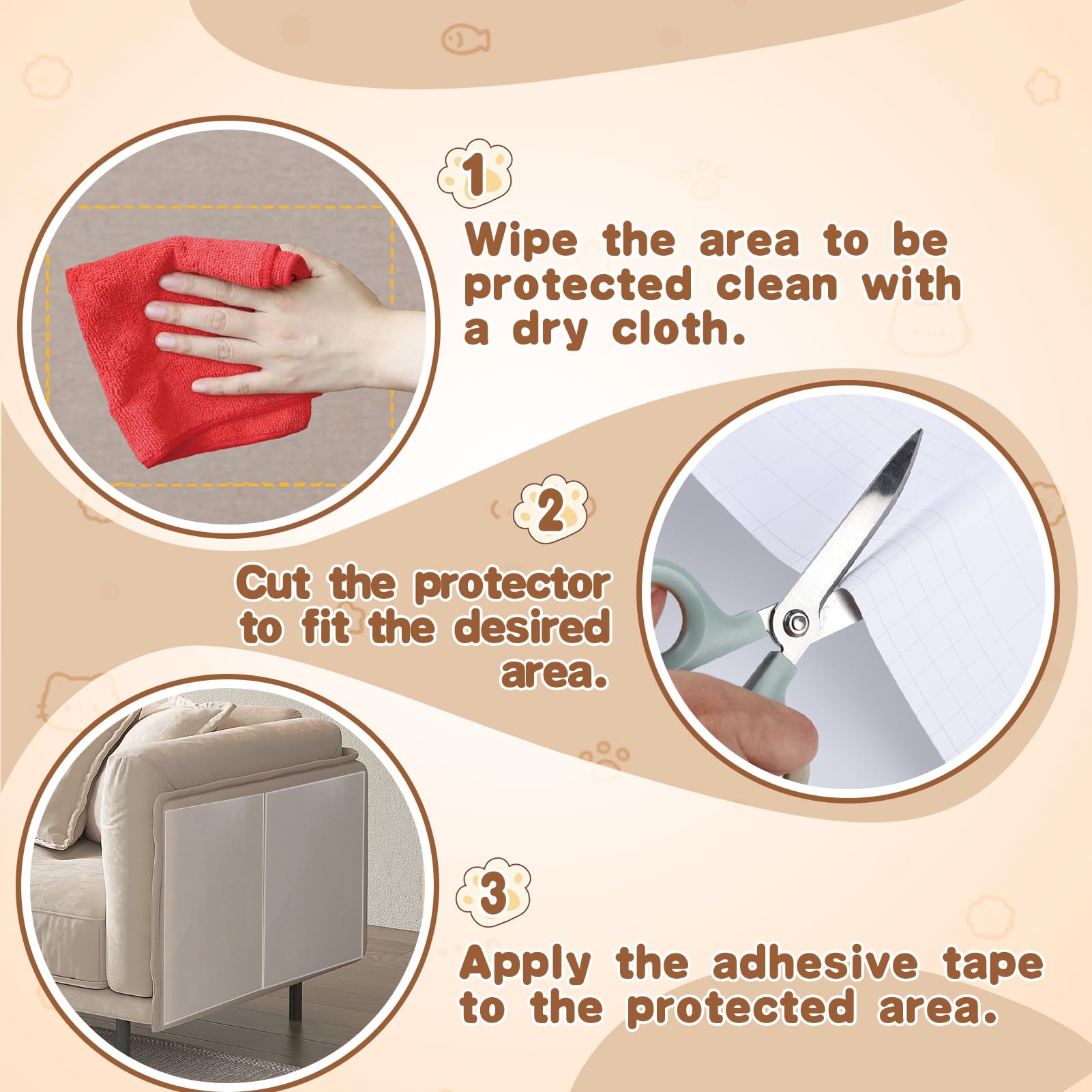 1

Wipe the area to be protected clean with a dry cloth.

2

Cut the protector to fit the desired area.

3

Apply the adhesive tape to the protected area.